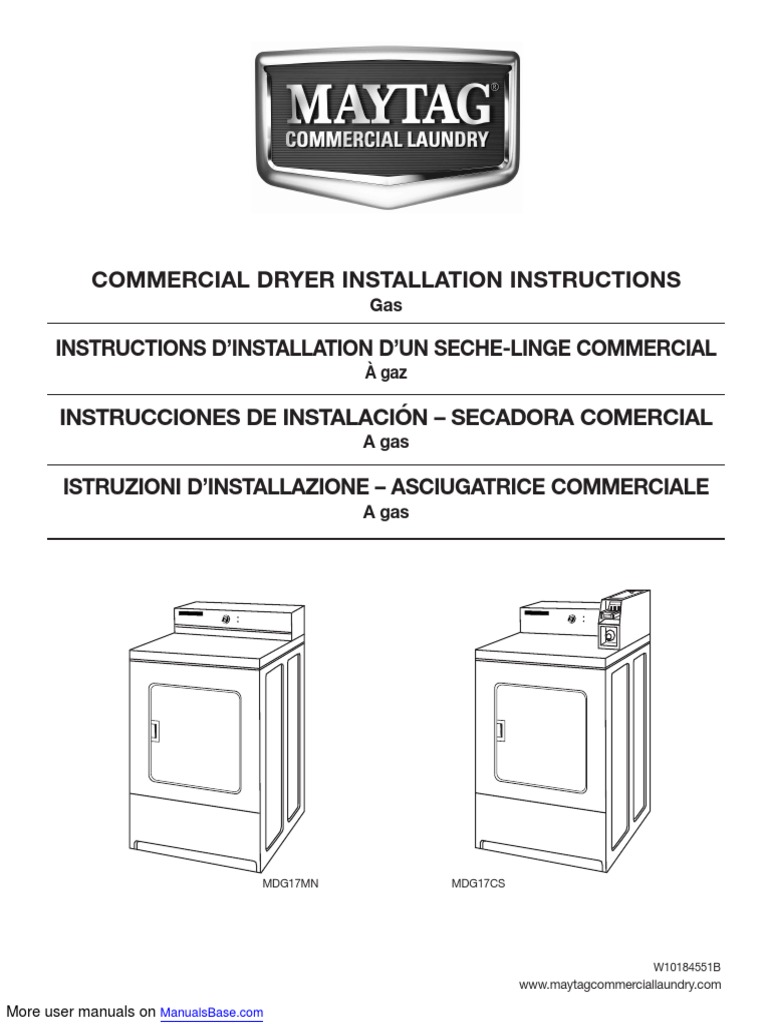 MAYTAG®
COMMERCIAL LAUNDRY

COMMERCIAL DRYER INSTALLATION INSTRUCTIONS
Gas

INSTRUCTIONS D'INSTALLATION D'UN SECHE-LINGE COMMERCIAL
À gaz

INSTRUCCIONES DE INSTALACIÓN – SECADORA COMERCIAL
A gas

ISTRUZIONI D'INSTALLAZIONE – ASCIUGATRICE COMMERCIALE
A gas

MDG17MN

MDG17CS

W10184551B
www.maytagcommerciallaundry.com

More user manuals on ManualsBase.com