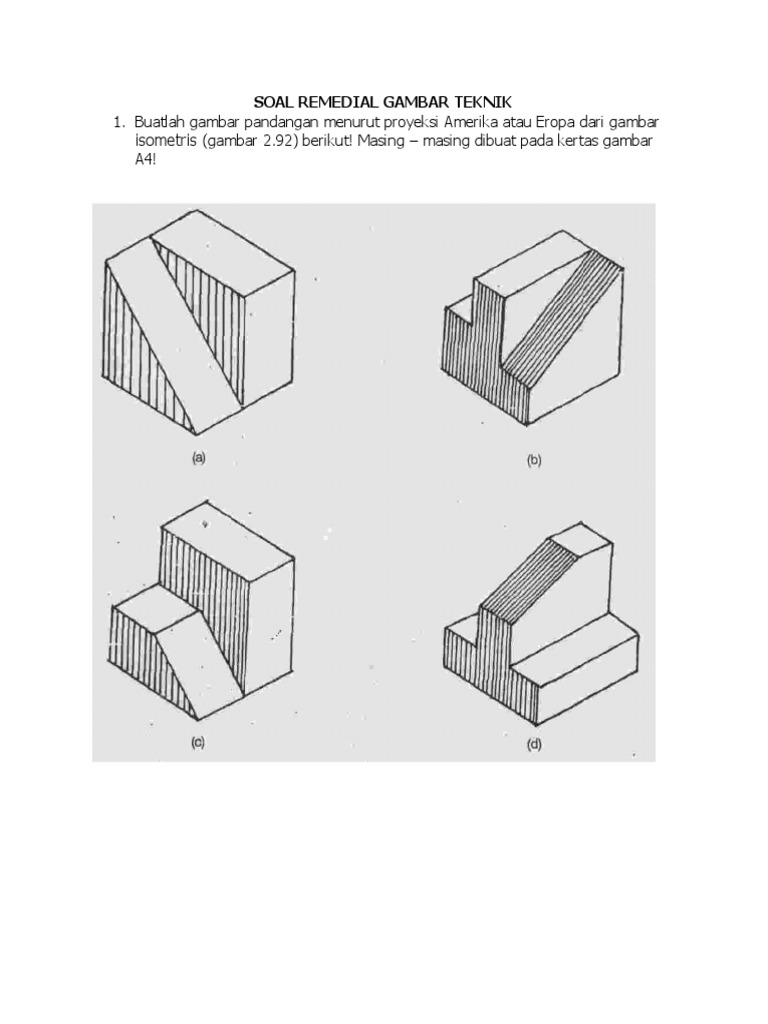 SOAL REMEDIAL GAMBAR TEKNIK

1. Buatlah gambar pandangan menurut proyeksi Amerika atau Eropa dari gambar isometris (gambar 2.92) berikut! Masing – masing dibuat pada kertas gambar A4!

(a)

(b)

(c)

(d)