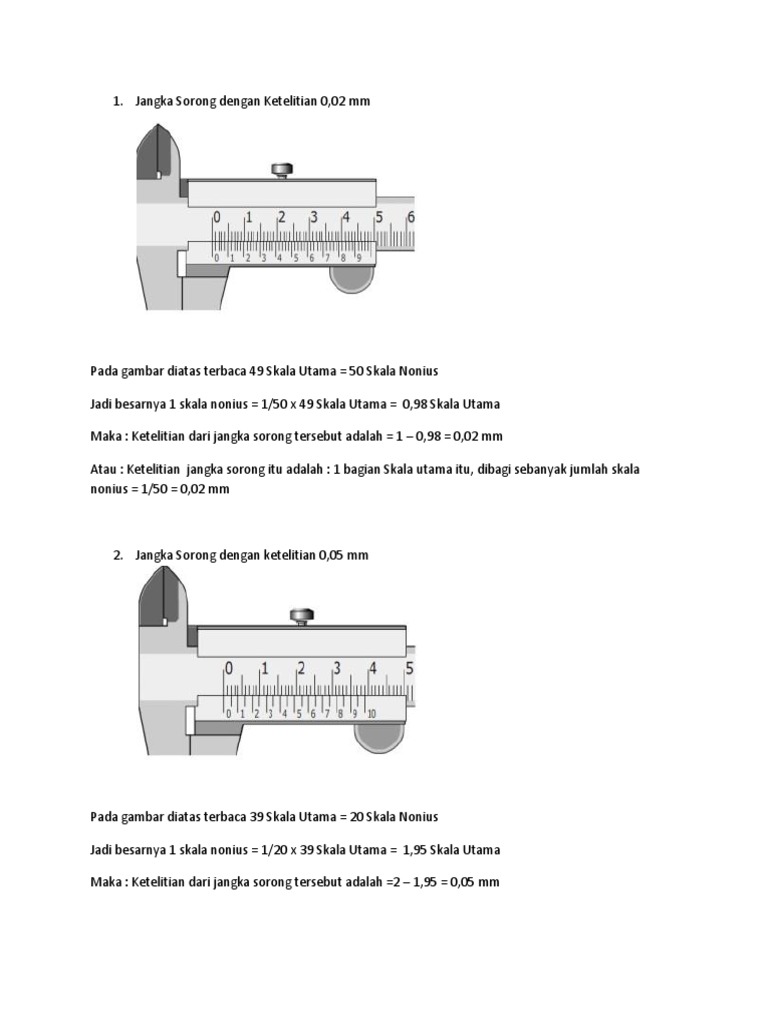 1. Jangka Sorong dengan Ketelitian 0,02 mm

0 1 2 3 4 5 6
0 1 2 3 4 5 6 7 8 9

Pada gambar diatas terbaca 49 Skala Utama = 50 Skala Nonius

Jadi besarnya 1 skala nonius = 1/50 x 49 Skala Utama = 0,98 Skala Utama

Maka : Ketelitian dari jangka sorong tersebut adalah = 1 – 0,98 = 0,02 mm

Atau : Ketelitian jangka sorong itu adalah : 1 bagian Skala utama itu, dibagi sebanyak jumlah skala nonius = 1/50 = 0,02 mm

2. Jangka Sorong dengan ketelitian 0,05 mm

0 1 2 3 4 5
0 1 2 3 4 5 6 7 8 9 10

Pada gambar diatas terbaca 39 Skala Utama = 20 Skala Nonius

Jadi besarnya 1 skala nonius = 1/20 x 39 Skala Utama = 1,95 Skala Utama

Maka : Ketelitian dari jangka sorong tersebut adalah =2 – 1,95 = 0,05 mm