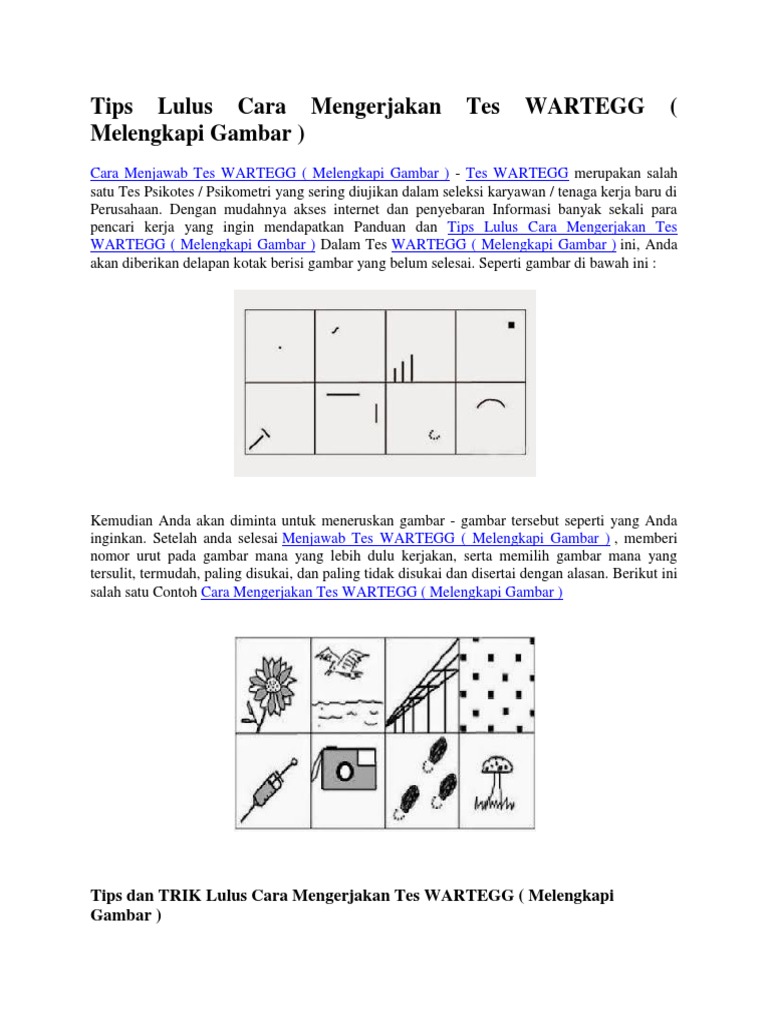 Tips Lulus Cara Mengerjakan Tes WARTEGG ( Melengkapi Gambar )

Cara Menjawab Tes WARTEGG ( Melengkapi Gambar ) - Tes WARTEGG merupakan salah satu Tes Psikotes / Psikometri yang sering diujikan dalam seleksi karyawan / tenaga kerja baru di Perusahaan. Dengan mudahnya akses internet dan penyebaran Informasi banyak sekali para pencari kerja yang ingin mendapatkan Panduan dan Tips Lulus Cara Mengerjakan Tes WARTEGG ( Melengkapi Gambar ) Dalam Tes WARTEGG ( Melengkapi Gambar ) ini, Anda akan diberikan delapan kotak berisi gambar yang belum selesai. Seperti gambar di bawah ini :

Kemudian Anda akan diminta untuk meneruskan gambar - gambar tersebut seperti yang Anda inginkan. Setelah anda selesai Menjawab Tes WARTEGG ( Melengkapi Gambar ) , memberi nomor urut pada gambar mana yang lebih dulu kerjakan, serta memilih gambar mana yang tersulit, termudah, paling disukai, dan paling tidak disukai dan disertai dengan alasan. Berikut ini salah satu Contoh Cara Mengerjakan Tes WARTEGG ( Melengkapi Gambar )

Tips dan TRIK Lulus Cara Mengerjakan Tes WARTEGG ( Melengkapi Gambar )