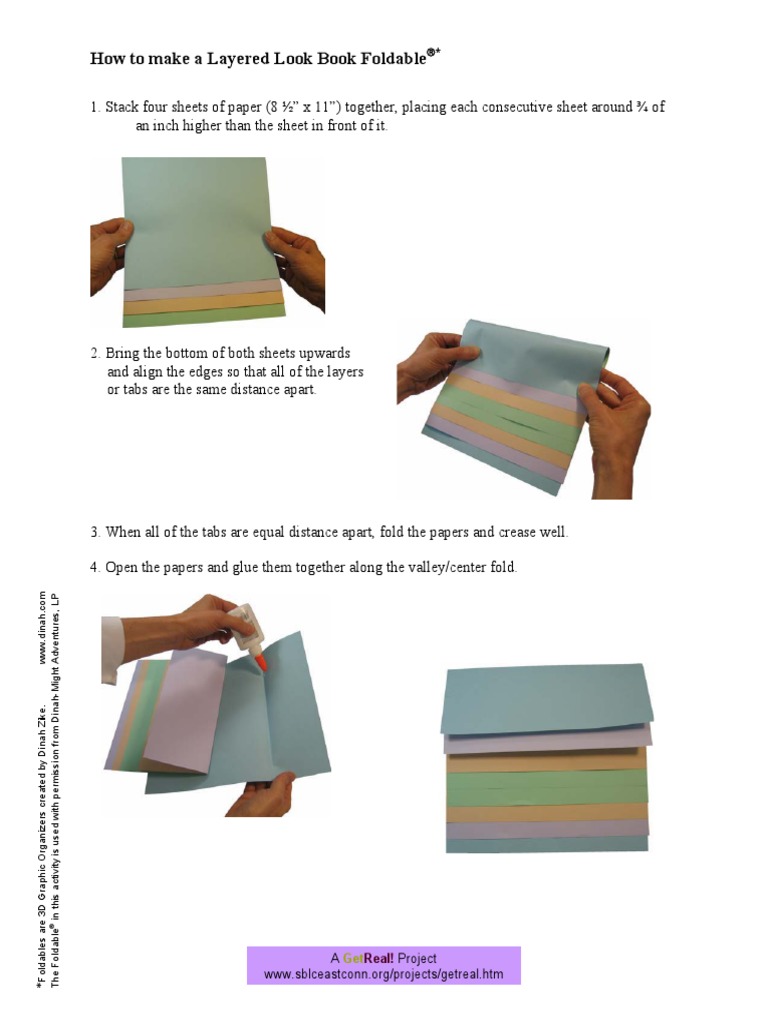 How to make a Layered Look Book Foldable®*

1. Stack four sheets of paper (8 ½" x 11") together, placing each consecutive sheet around ¾ of an inch higher than the sheet in front of it.

2. Bring the bottom of both sheets upwards and align the edges so that all of the layers or tabs are the same distance apart.

3. When all of the tabs are equal distance apart, fold the papers and crease well.

4. Open the papers and glue them together along the valley/center fold.

*Foldables are 3D Graphic Organizers created by Dinah Zike. www.dinah.com
The Foldable® in this activity is used with permission from Dinah-Might Adventures, LP

A GetReal! Project
www.sblceastconn.org/projects/getreal.htm