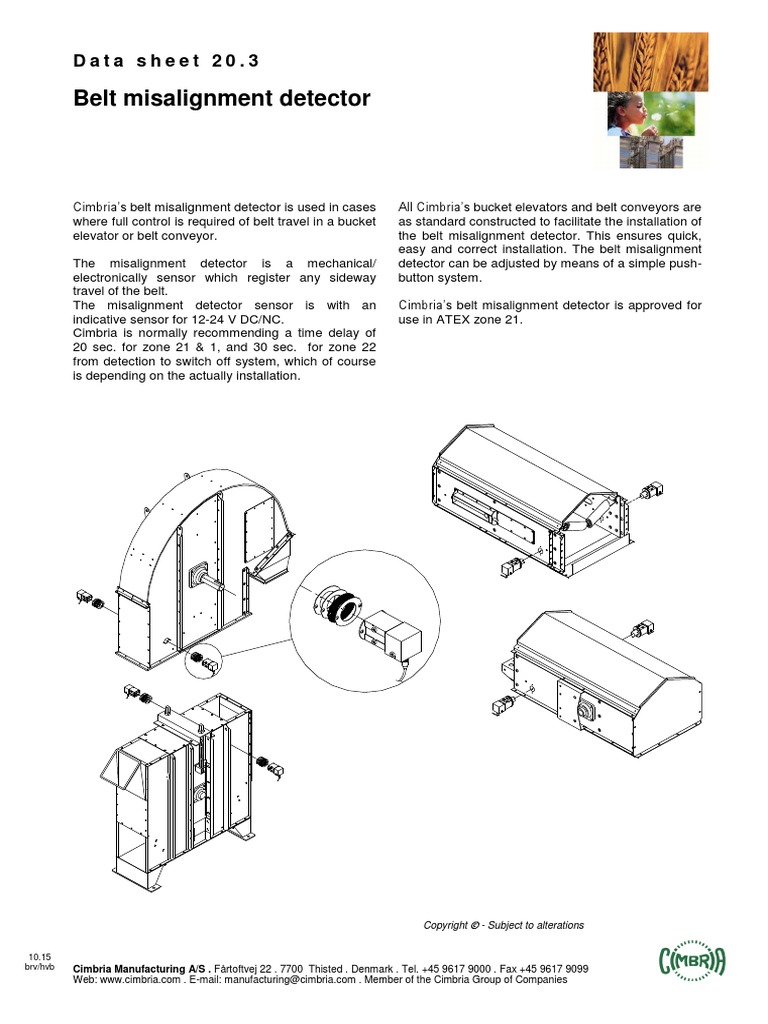 Data sheet 20.3

Belt misalignment detector

Cimbria's belt misalignment detector is used in cases where full control is required of belt travel in a bucket elevator or belt conveyor.

The misalignment detector is a mechanical/ electronically sensor which register any sideway travel of the belt.
The misalignment detector sensor is with an indicative sensor for 12-24 V DC/NC.
Cimbria is normally recommending a time delay of 20 sec. for zone 21 & 1, and 30 sec. for zone 22 from detection to switch off system, which of course is depending on the actually installation.

All Cimbria's bucket elevators and belt conveyors are as standard constructed to facilitate the installation of the belt misalignment detector. This ensures quick, easy and correct installation. The belt misalignment detector can be adjusted by means of a simple push-button system.

Cimbria's belt misalignment detector is approved for use in ATEX zone 21.

Copyright © - Subject to alterations

10.15
brv/hvb

Cimbria Manufacturing A/S . Fårtoftvej 22 . 7700 Thisted . Denmark . Tel. +45 9617 9000 . Fax +45 9617 9099
Web: www.cimbria.com . E-mail: manufacturing@cimbria.com . Member of the Cimbria Group of Companies

CIMBRIA