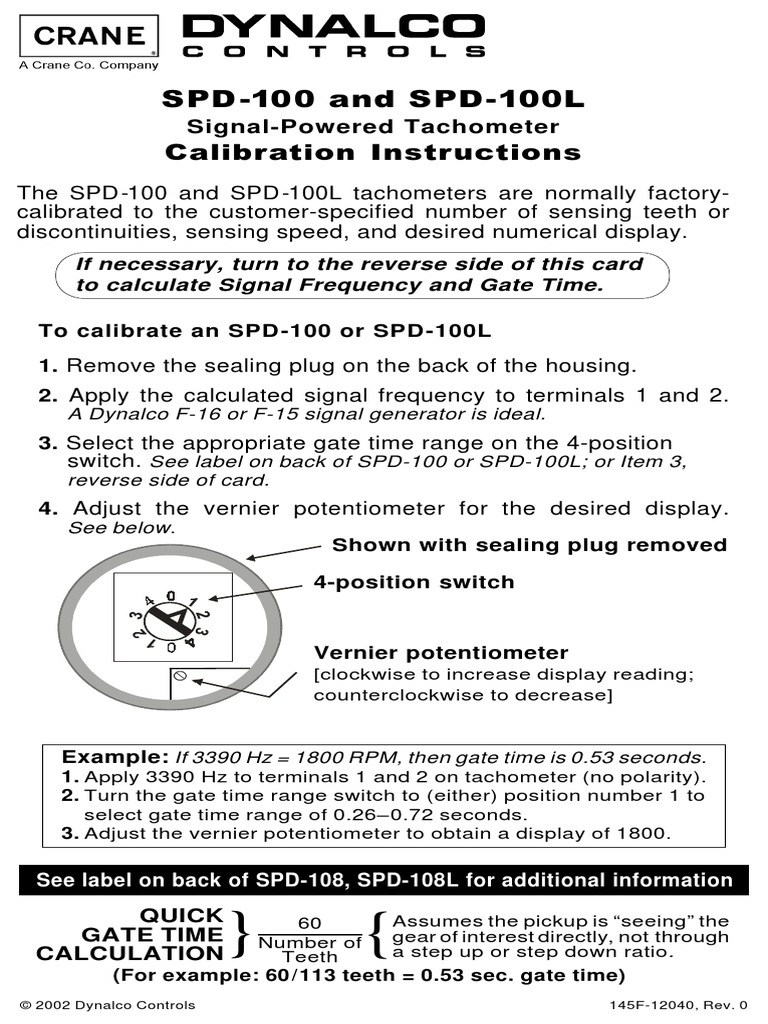 CRANE
A Crane Co. Company

DYNALCO
CONTROLS

SPD-100 and SPD-100L
Signal-Powered Tachometer
Calibration Instructions

The SPD-100 and SPD-100L tachometers are normally factory-calibrated to the customer-specified number of sensing teeth or discontinuities, sensing speed, and desired numerical display.

If necessary, turn to the reverse side of this card to calculate Signal Frequency and Gate Time.

To calibrate an SPD-100 or SPD-100L

1. Remove the sealing plug on the back of the housing.

2. Apply the calculated signal frequency to terminals 1 and 2. A Dynalco F-16 or F-15 signal generator is ideal.

3. Select the appropriate gate time range on the 4-position switch. See label on back of SPD-100 or SPD-100L; or Item 3, reverse side of card.

4. Adjust the vernier potentiometer for the desired display. See below.

Shown with sealing plug removed

4-position switch

0 1 2 3 4 0 1 2 3 4

Vernier potentiometer
[clockwise to increase display reading; counterclockwise to decrease]

Example: If 3390 Hz = 1800 RPM, then gate time is 0.53 seconds.
1. Apply 3390 Hz to terminals 1 and 2 on tachometer (no polarity).
2. Turn the gate time range switch to (either) position number 1 to select gate time range of 0.26–0.72 seconds.
3. Adjust the vernier potentiometer to obtain a display of 1800.

See label on back of SPD-108, SPD-108L for additional information

QUICK GATE TIME CALCULATION $\frac{60}{\text{Number of Teeth}}$ Assumes the pickup is “seeing” the gear of interest directly, not through a step up or step down ratio.
(For example: 60/113 teeth = 0.53 sec. gate time)

© 2002 Dynalco Controls
145F-12040, Rev. 0