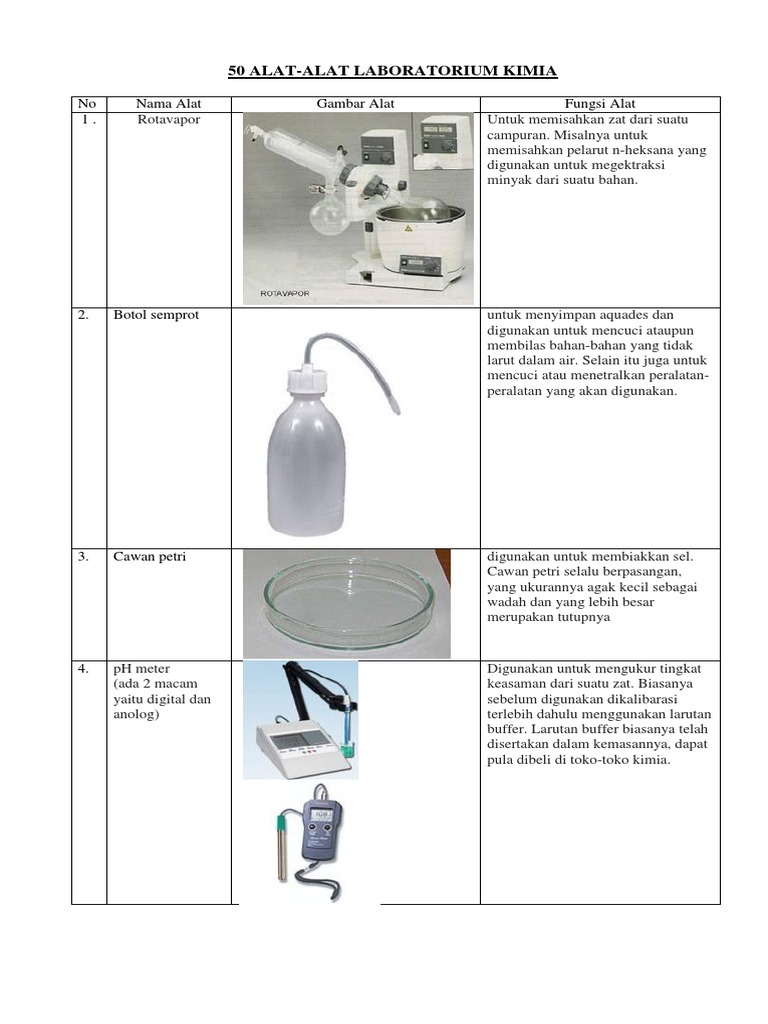 50 ALAT-ALAT LABORATORIUM KIMIA

| No | Nama Alat | Gambar Alat | Fungsi Alat |
|---|---|---|---|
| 1 . | Rotavapor | ROTAVAPOR | Untuk memisahkan zat dari suatu campuran. Misalnya untuk memisahkan pelarut n-heksana yang digunakan untuk megektraksi minyak dari suatu bahan. |
| 2. | Botol semprot | | untuk menyimpan aquades dan digunakan untuk mencuci ataupun membilas bahan-bahan yang tidak larut dalam air. Selain itu juga untuk mencuci atau menetralkan peralatan-peralatan yang akan digunakan. |
| 3. | Cawan petri | | digunakan untuk membiakkan sel. Cawan petri selalu berpasangan, yang ukurannya agak kecil sebagai wadah dan yang lebih besar merupakan tutupnya |
| 4. | pH meter (ada 2 macam yaitu digital dan anolog) | | Digunakan untuk mengukur tingkat keasaman dari suatu zat. Biasanya sebelum digunakan dikalibarasi terlebih dahulu menggunakan larutan buffer. Larutan buffer biasanya telah disertakan dalam kemasannya, dapat pula dibeli di toko-toko kimia. |