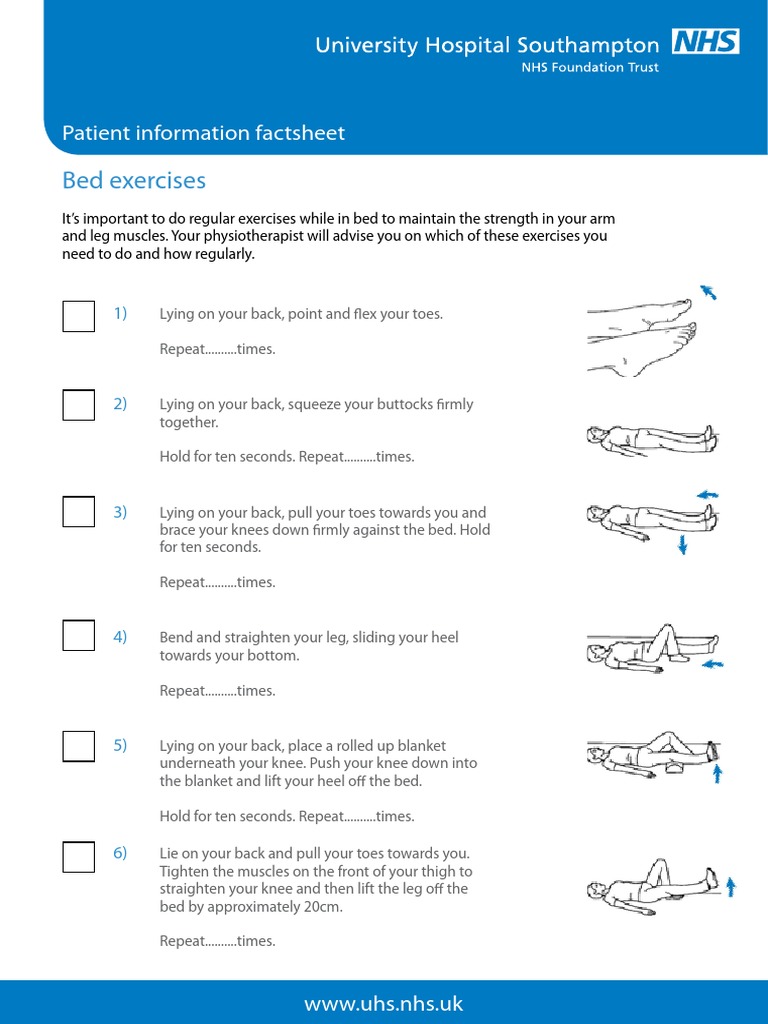 University Hospital Southampton NHS
NHS Foundation Trust

Patient information factsheet

Bed exercises

It's important to do regular exercises while in bed to maintain the strength in your arm and leg muscles. Your physiotherapist will advise you on which of these exercises you need to do and how regularly.

1) Lying on your back, point and flex your toes.

Repeat..........times.

2) Lying on your back, squeeze your buttocks firmly together.

Hold for ten seconds. Repeat..........times.

3) Lying on your back, pull your toes towards you and brace your knees down firmly against the bed. Hold for ten seconds.

Repeat..........times.

4) Bend and straighten your leg, sliding your heel towards your bottom.

Repeat..........times.

5) Lying on your back, place a rolled up blanket underneath your knee. Push your knee down into the blanket and lift your heel off the bed.

Hold for ten seconds. Repeat..........times.

6) Lie on your back and pull your toes towards you. Tighten the muscles on the front of your thigh to straighten your knee and then lift the leg off the bed by approximately 20cm.

Repeat..........times.

www.uhs.nhs.uk