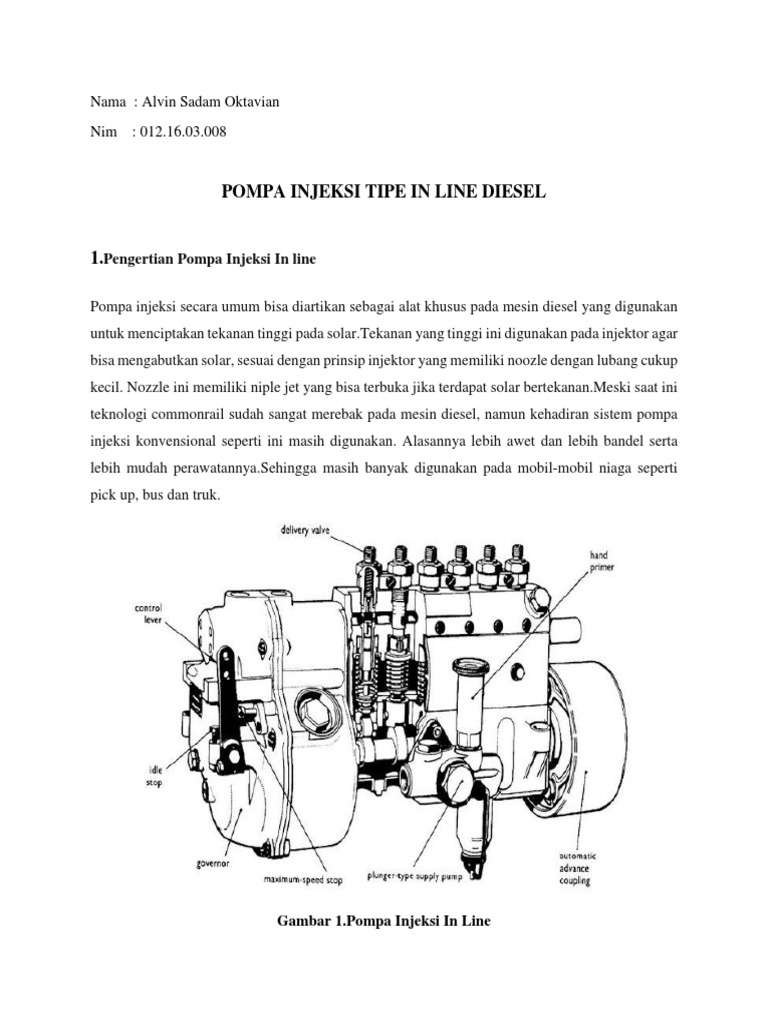 Nama : Alvin Sadam Oktavian

Nim : 012.16.03.008

POMPA INJEKSI TIPE IN LINE DIESEL

1.Pengertian Pompa Injeksi In line

Pompa injeksi secara umum bisa diartikan sebagai alat khusus pada mesin diesel yang digunakan untuk menciptakan tekanan tinggi pada solar.Tekanan yang tinggi ini digunakan pada injektor agar bisa mengabutkan solar, sesuai dengan prinsip injektor yang memiliki noozle dengan lubang cukup kecil. Nozzle ini memiliki niple jet yang bisa terbuka jika terdapat solar bertekanan.Meski saat ini teknologi commonrail sudah sangat merebak pada mesin diesel, namun kehadiran sistem pompa injeksi konvensional seperti ini masih digunakan. Alasannya lebih awet dan lebih bandel serta lebih mudah perawatannya.Sehingga masih banyak digunakan pada mobil-mobil niaga seperti pick up, bus dan truk.

delivery valve

hand primer

control lever

idle stop

governor

maximum-speed stop

plunger-type supply pump

automatic advance coupling

Gambar 1.Pompa Injeksi In Line