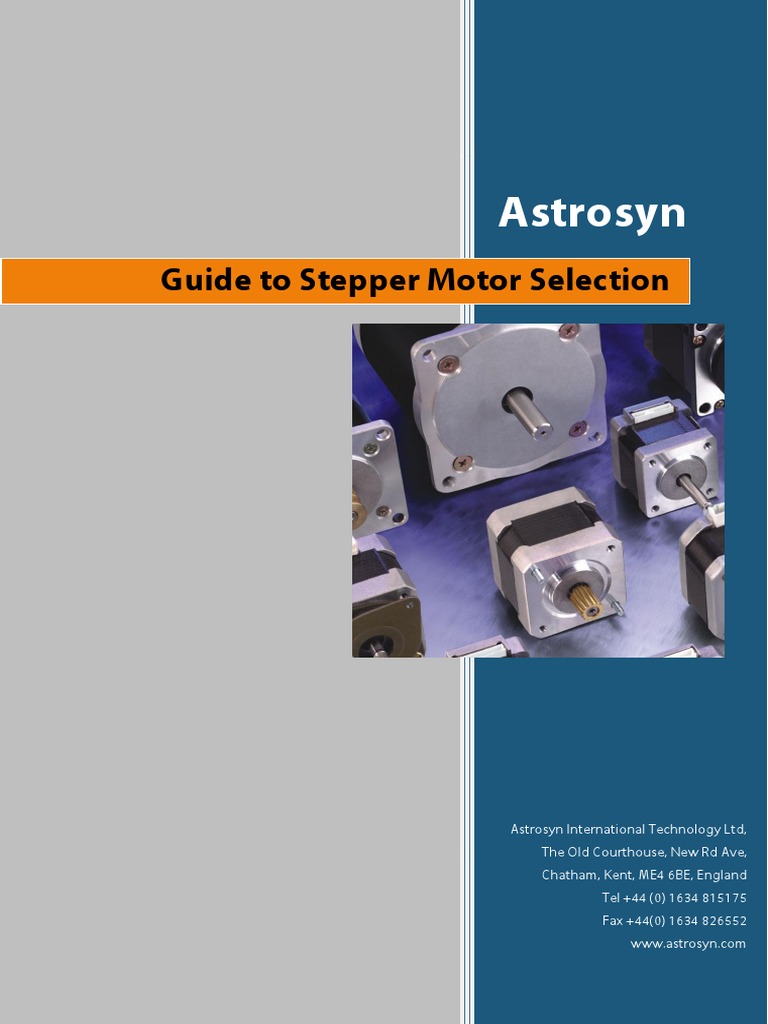 Astrosyn

Guide to Stepper Motor Selection

Astrosyn International Technology Ltd,
The Old Courthouse, New Rd Ave,
Chatham, Kent, ME4 6BE, England
Tel +44 (0) 1634 815175
Fax +44(0) 1634 826552
www.astrosyn.com