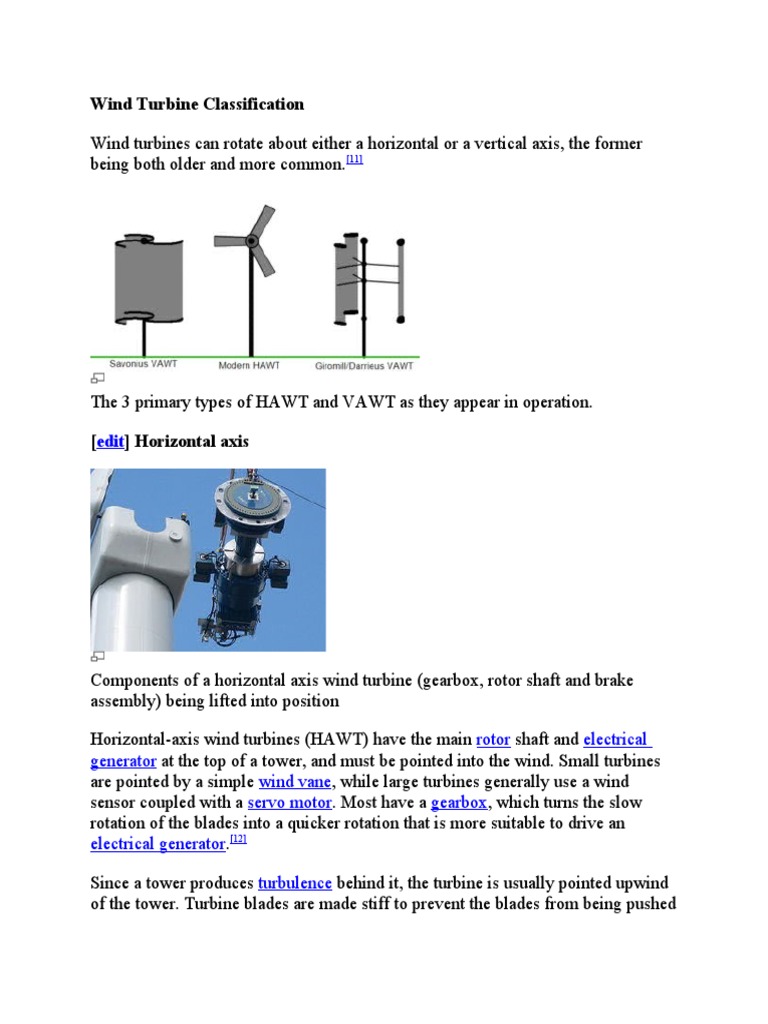 Wind Turbine Classification

Wind turbines can rotate about either a horizontal or a vertical axis, the former being both older and more common.[11]

Savonius VAWT Modern HAWT Giromill/Darrieus VAWT

The 3 primary types of HAWT and VAWT as they appear in operation.

[edit] Horizontal axis

Components of a horizontal axis wind turbine (gearbox, rotor shaft and brake assembly) being lifted into position

Horizontal-axis wind turbines (HAWT) have the main rotor shaft and electrical generator at the top of a tower, and must be pointed into the wind. Small turbines are pointed by a simple wind vane, while large turbines generally use a wind sensor coupled with a servo motor. Most have a gearbox, which turns the slow rotation of the blades into a quicker rotation that is more suitable to drive an electrical generator.[12]

Since a tower produces turbulence behind it, the turbine is usually pointed upwind of the tower. Turbine blades are made stiff to prevent the blades from being pushed