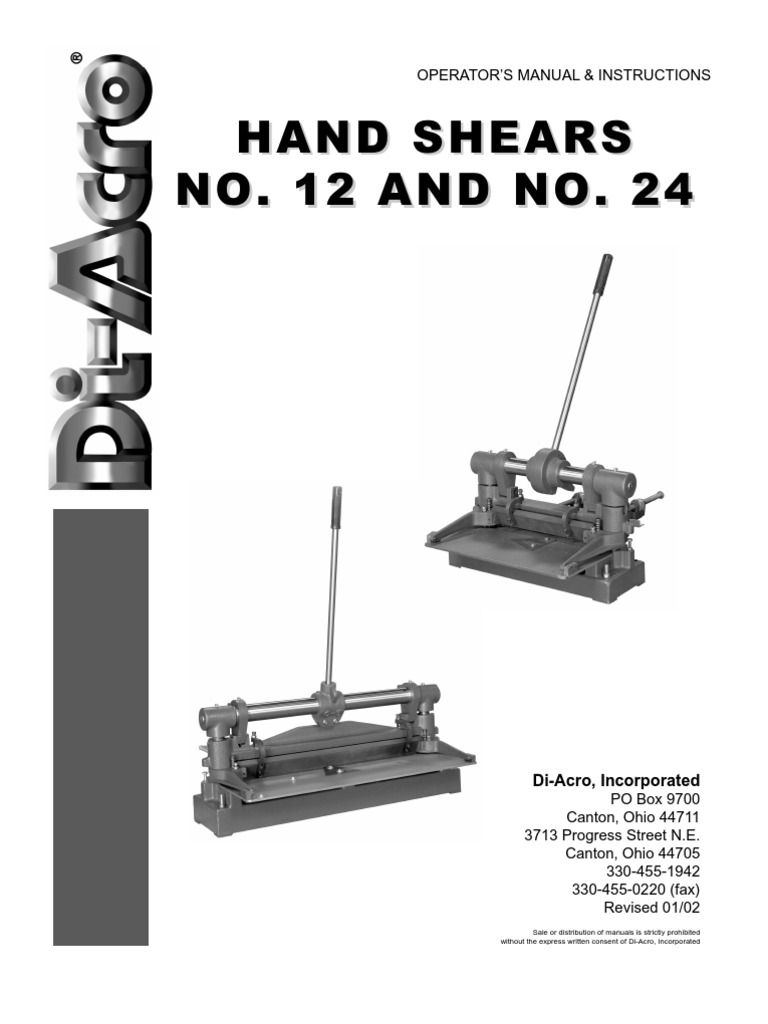 Di-Acro®

OPERATOR'S MANUAL & INSTRUCTIONS

HAND SHEARS
NO. 12 AND NO. 24

Di-Acro, Incorporated
PO Box 9700
Canton, Ohio 44711
3713 Progress Street N.E.
Canton, Ohio 44705
330-455-1942
330-455-0220 (fax)
Revised 01/02

Sale or distribution of manuals is strictly prohibited without the express written consent of Di-Acro, Incorporated