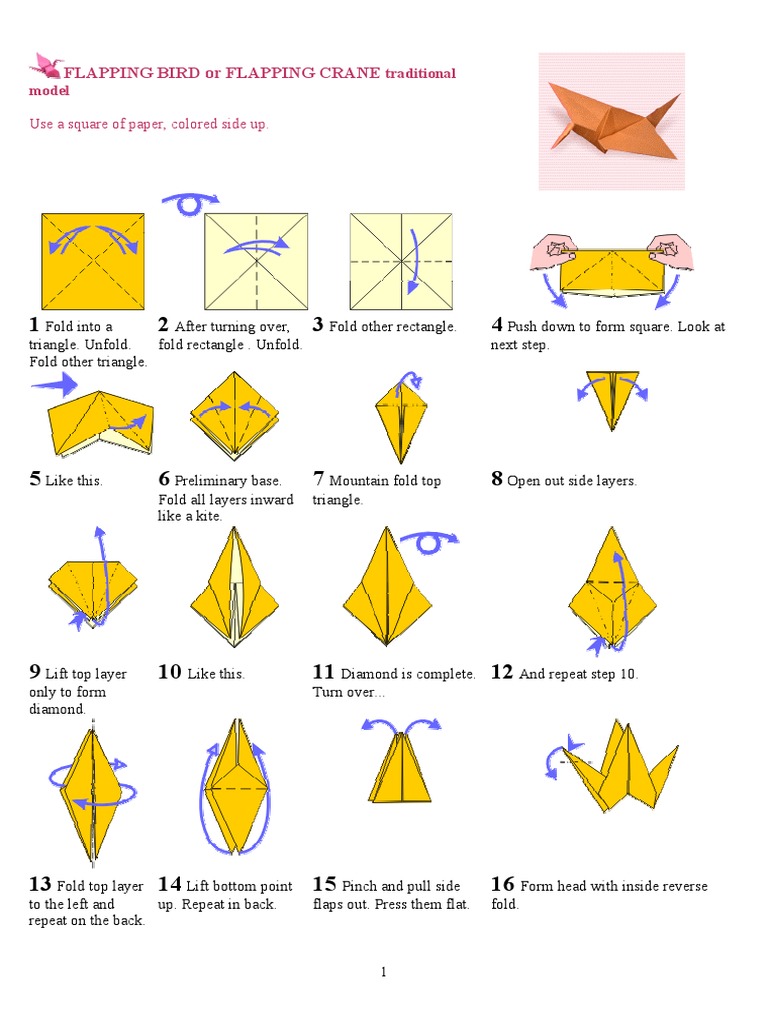 FLAPPING BIRD or FLAPPING CRANE traditional model

Use a square of paper, colored side up.

1 Fold into a triangle. Unfold. Fold other triangle.

2 After turning over, fold rectangle . Unfold.

3 Fold other rectangle.

4 Push down to form square. Look at next step.

5 Like this.

6 Preliminary base. Fold all layers inward like a kite.

7 Mountain fold top triangle.

8 Open out side layers.

9 Lift top layer only to form diamond.

10 Like this.

11 Diamond is complete. Turn over...

12 And repeat step 10.

13 Fold top layer to the left and repeat on the back.

14 Lift bottom point up. Repeat in back.

15 Pinch and pull side flaps out. Press them flat.

16 Form head with inside reverse fold.

1