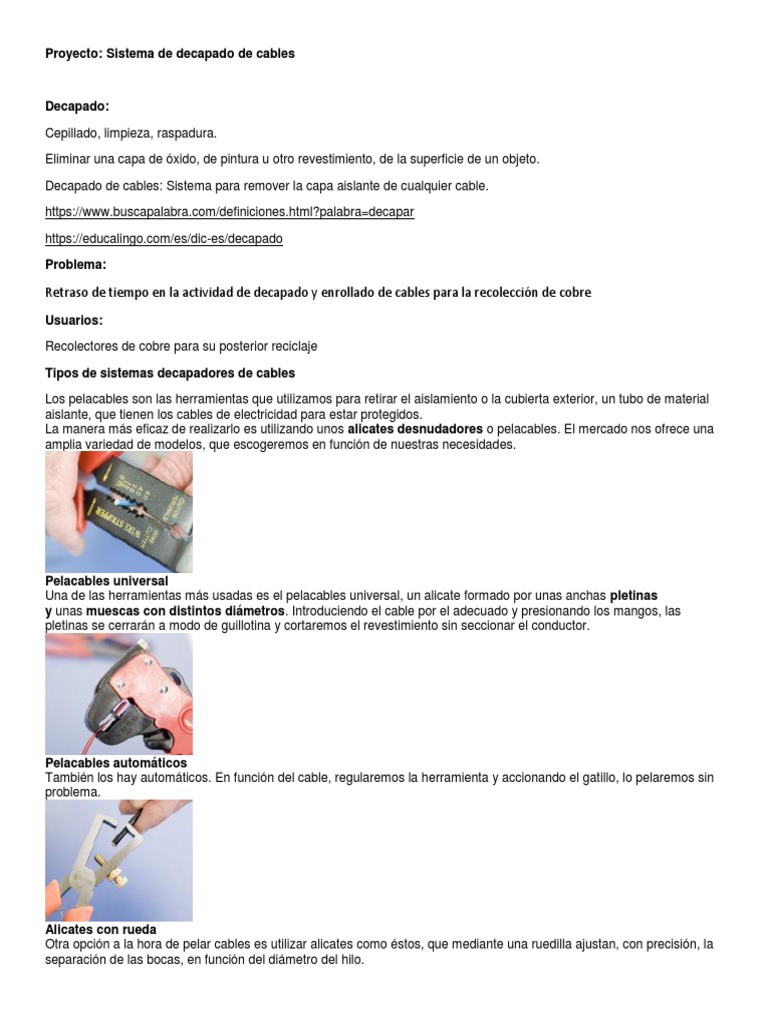 Proyecto: Sistema de decapado de cables

Decapado:

Cepillado, limpieza, raspadura.

Eliminar una capa de óxido, de pintura u otro revestimiento, de la superficie de un objeto.

Decapado de cables: Sistema para remover la capa aislante de cualquier cable.

https://www.buscapalabra.com/definiciones.html?palabra=decapar

https://educalingo.com/es/dic-es/decapado

Problema:

Retraso de tiempo en la actividad de decapado y enrollado de cables para la recolección de cobre

Usuarios:

Recolectores de cobre para su posterior reciclaje

Tipos de sistemas decapadores de cables

Los pelacables son las herramientas que utilizamos para retirar el aislamiento o la cubierta exterior, un tubo de material aislante, que tienen los cables de electricidad para estar protegidos.
La manera más eficaz de realizarlo es utilizando unos alicates desnudadores o pelacables. El mercado nos ofrece una amplia variedad de modelos, que escogeremos en función de nuestras necesidades.

WIRE STRIPPER

Pelacables universal
Una de las herramientas más usadas es el pelacables universal, un alicate formado por unas anchas pletinas y unas muescas con distintos diámetros. Introduciendo el cable por el adecuado y presionando los mangos, las pletinas se cerrarán a modo de guillotina y cortaremos el revestimiento sin seccionar el conductor.

Pelacables automáticos
También los hay automáticos. En función del cable, regularemos la herramienta y accionando el gatillo, lo pelaremos sin problema.

Alicates con rueda
Otra opción a la hora de pelar cables es utilizar alicates como éstos, que mediante una ruedilla ajustan, con precisión, la separación de las bocas, en función del diámetro del hilo.