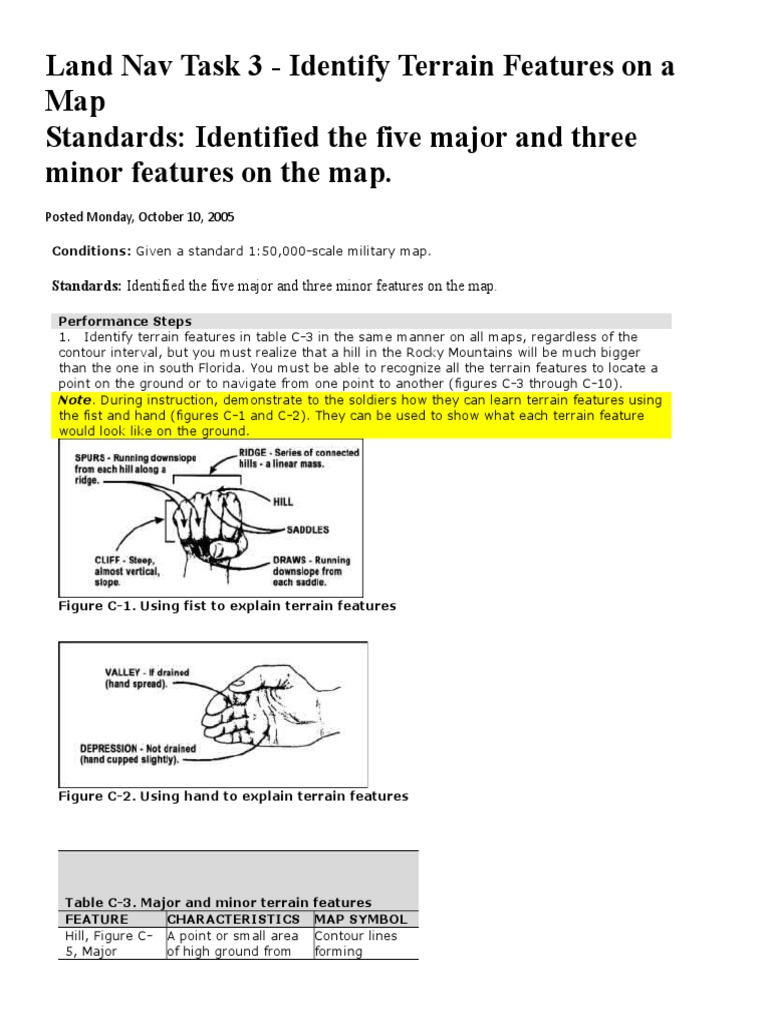 Land Nav Task 3 - Identify Terrain Features on a Map
Standards: Identified the five major and three minor features on the map.

Posted Monday, October 10, 2005

Conditions: Given a standard 1:50,000-scale military map.

Standards: Identified the five major and three minor features on the map.

Performance Steps
1. Identify terrain features in table C-3 in the same manner on all maps, regardless of the contour interval, but you must realize that a hill in the Rocky Mountains will be much bigger than the one in south Florida. You must be able to recognize all the terrain features to locate a point on the ground or to navigate from one point to another (figures C-3 through C-10).
Note. During instruction, demonstrate to the soldiers how they can learn terrain features using the fist and hand (figures C-1 and C-2). They can be used to show what each terrain feature would look like on the ground.

SPURS - Running downslope from each hill along a ridge.
RIDGE - Series of connected hills - a linear mass.
HILL
SADDLES
CLIFF - Steep, almost vertical, slope.
DRAWS - Running downslope from each saddle.

Figure C-1. Using fist to explain terrain features

VALLEY - If drained (hand spread).
DEPRESSION - Not drained (hand cupped slightly).

Figure C-2. Using hand to explain terrain features

Table C-3. Major and minor terrain features

| FEATURE | CHARACTERISTICS | MAP SYMBOL |
|---|---|---|
| Hill, Figure C-5, Major | A point or small area of high ground from | Contour lines forming |