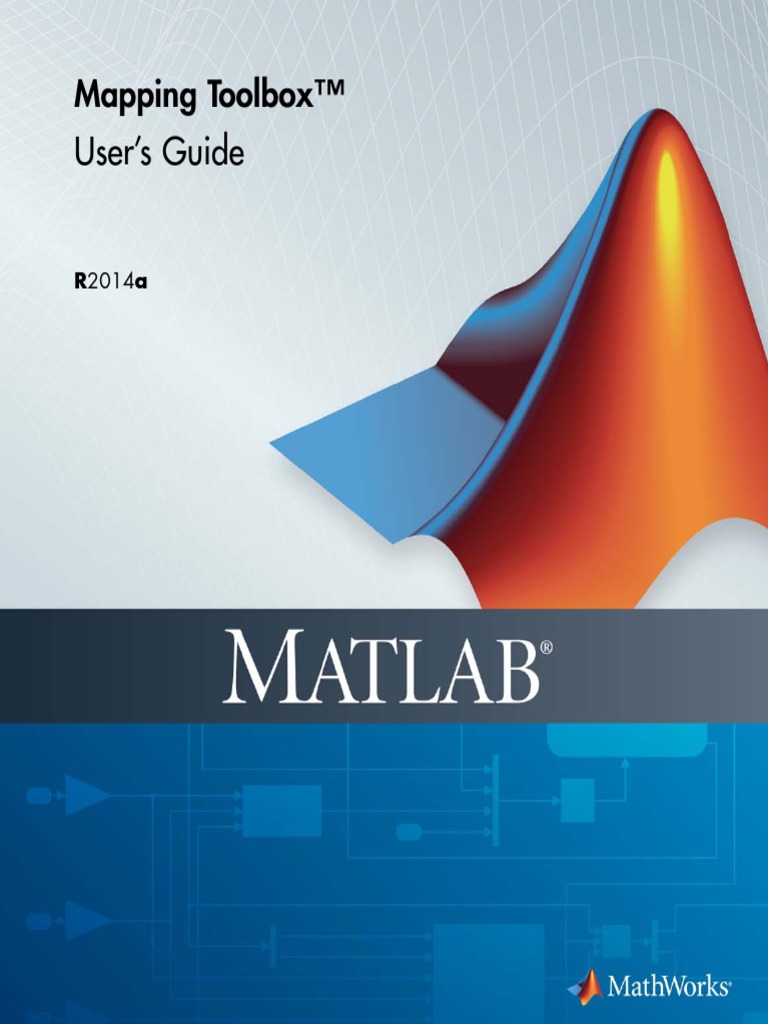 Mapping Toolbox™
User's Guide

R2014a

MATLAB®

MathWorks®