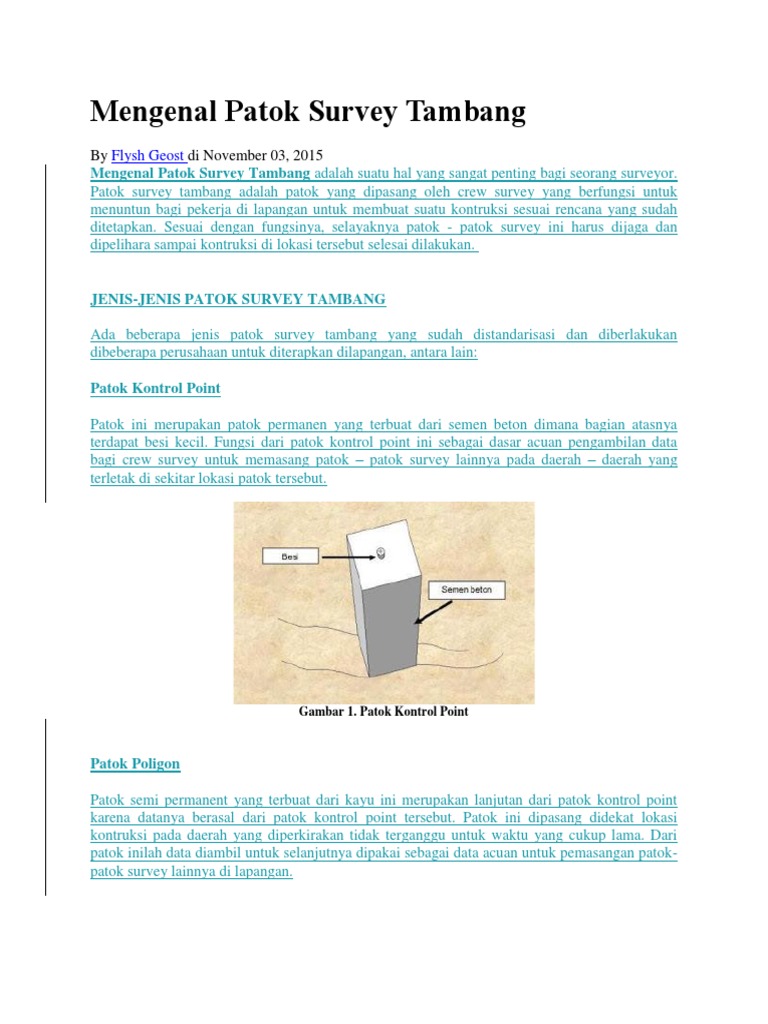 Mengenal Patok Survey Tambang

By Flysh Geost di November 03, 2015
Mengenal Patok Survey Tambang adalah suatu hal yang sangat penting bagi seorang surveyor. Patok survey tambang adalah patok yang dipasang oleh crew survey yang berfungsi untuk menuntun bagi pekerja di lapangan untuk membuat suatu kontruksi sesuai rencana yang sudah ditetapkan. Sesuai dengan fungsinya, selayaknya patok - patok survey ini harus dijaga dan dipelihara sampai kontruksi di lokasi tersebut selesai dilakukan.

JENIS-JENIS PATOK SURVEY TAMBANG

Ada beberapa jenis patok survey tambang yang sudah distandarisasi dan diberlakukan dibeberapa perusahaan untuk diterapkan dilapangan, antara lain:

Patok Kontrol Point

Patok ini merupakan patok permanen yang terbuat dari semen beton dimana bagian atasnya terdapat besi kecil. Fungsi dari patok kontrol point ini sebagai dasar acuan pengambilan data bagi crew survey untuk memasang patok – patok survey lainnya pada daerah – daerah yang terletak di sekitar lokasi patok tersebut.

Besi

Semen beton

Gambar 1. Patok Kontrol Point

Patok Poligon

Patok semi permanent yang terbuat dari kayu ini merupakan lanjutan dari patok kontrol point karena datanya berasal dari patok kontrol point tersebut. Patok ini dipasang didekat lokasi kontruksi pada daerah yang diperkirakan tidak terganggu untuk waktu yang cukup lama. Dari patok inilah data diambil untuk selanjutnya dipakai sebagai data acuan untuk pemasangan patok-patok survey lainnya di lapangan.