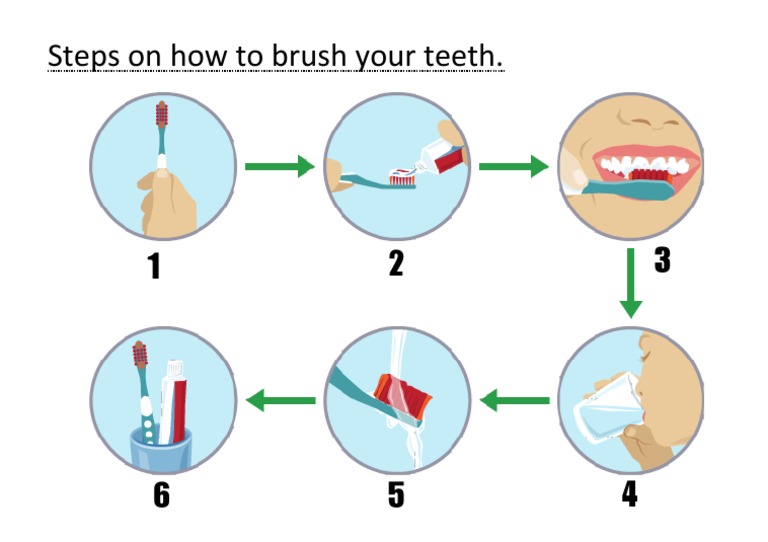 Steps on how to brush your teeth.

1

2

3

4

5

6