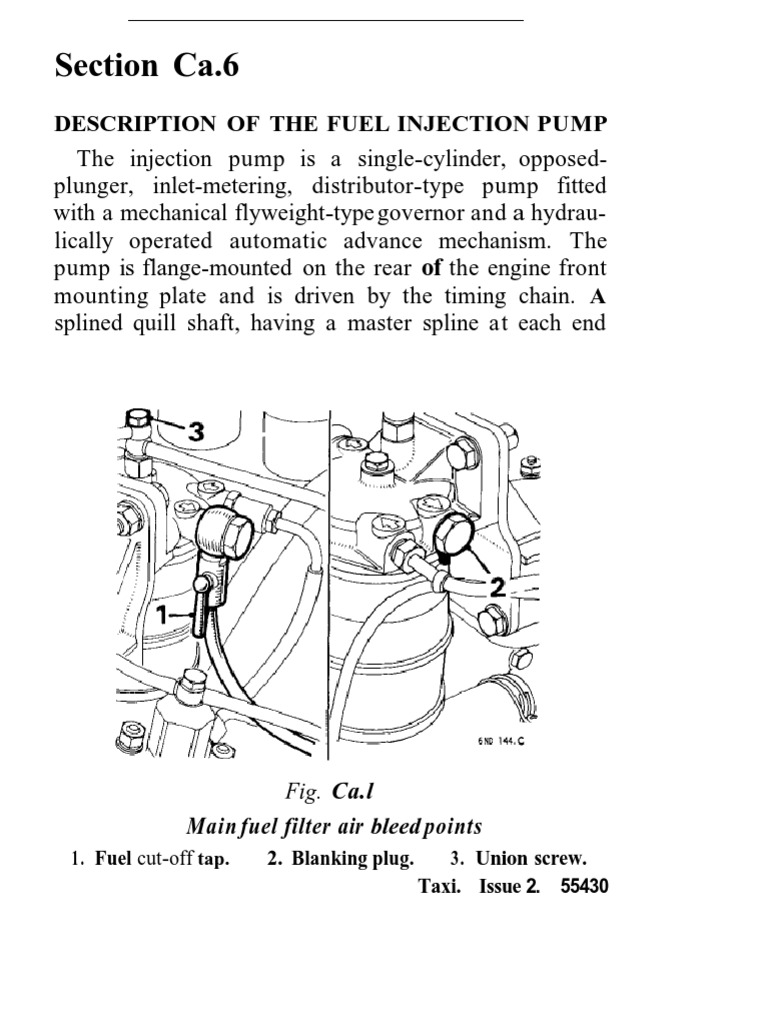 Section Ca.6

DESCRIPTION OF THE FUEL INJECTION PUMP

The injection pump is a single-cylinder, opposed-plunger, inlet-metering, distributor-type pump fitted with a mechanical flyweight-type governor and a hydraulically operated automatic advance mechanism. The pump is flange-mounted on the rear of the engine front mounting plate and is driven by the timing chain. A splined quill shaft, having a master spline at each end

3

1

2

6ND 144.C

Fig. Ca.l

Main fuel filter air bleed points

1. Fuel cut-off tap. 2. Blanking plug. 3. Union screw.

Taxi. Issue 2. 55430