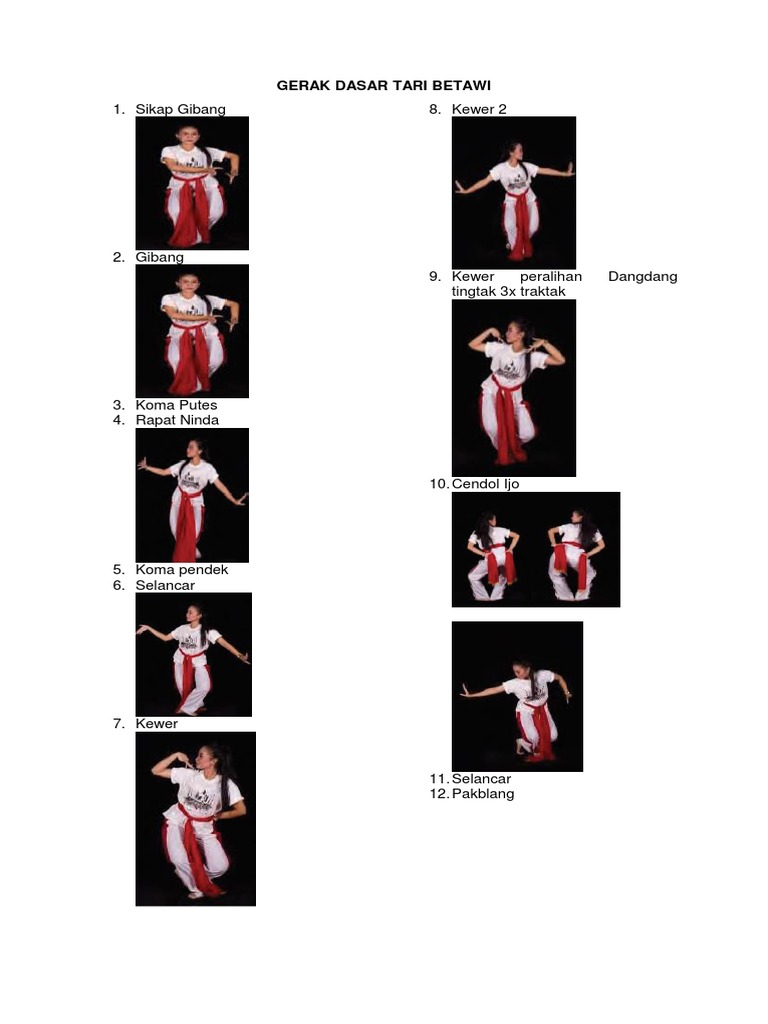 GERAK DASAR TARI BETAWI

1. Sikap Gibang

2. Gibang

3. Koma Putes
4. Rapat Ninda

5. Koma pendek
6. Selancar

7. Kewer

8. Kewer 2

9. Kewer peralihan Dangdang tingtak 3x traktak

10. Cendol Ijo

11. Selancar
12. Pakblang