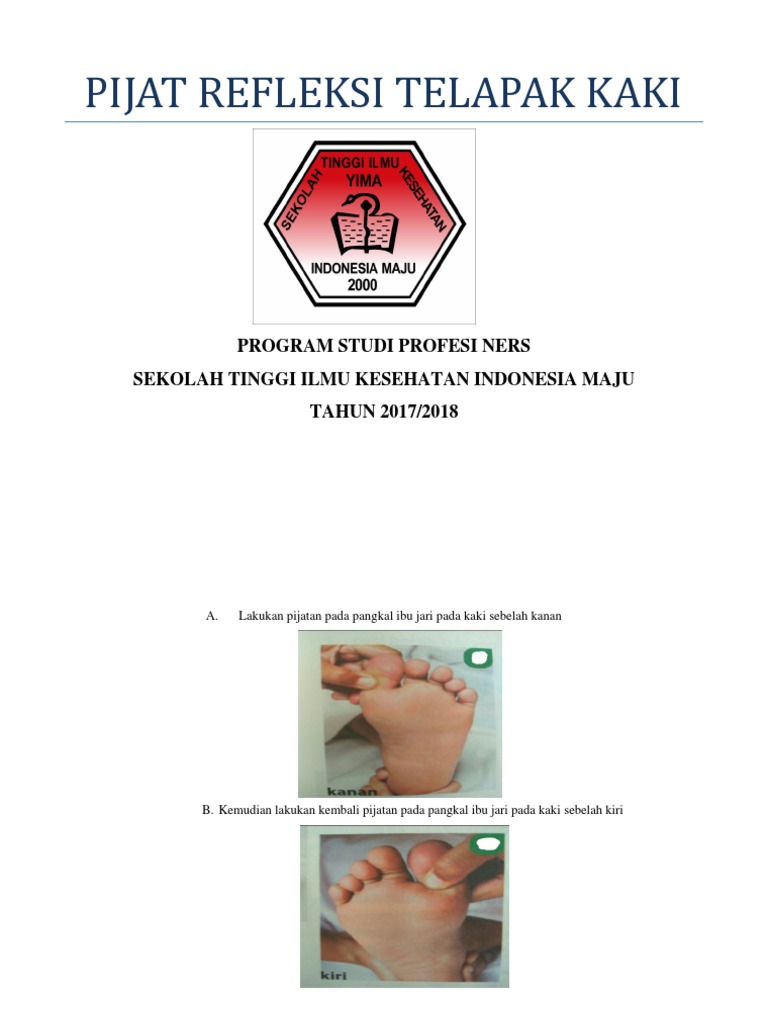 PIJAT REFLEKSI TELAPAK KAKI

SEKOLAH TINGGI ILMU KESEHATAN
YIMA
INDONESIA MAJU
2000

PROGRAM STUDI PROFESI NERS
SEKOLAH TINGGI ILMU KESEHATAN INDONESIA MAJU
TAHUN 2017/2018

A. Lakukan pijatan pada pangkal ibu jari pada kaki sebelah kanan

kanan

B. Kemudian lakukan kembali pijatan pada pangkal ibu jari pada kaki sebelah kiri

kiri