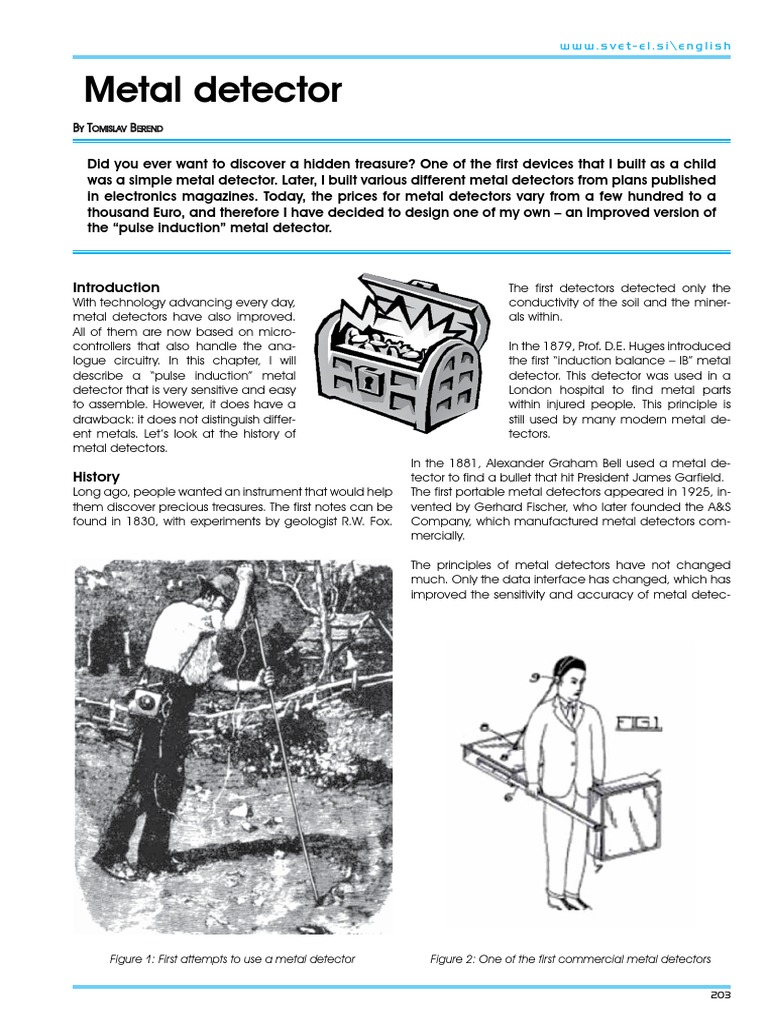 www.svet-el.si\english

Metal detector

By Tomislav Berend

Did you ever want to discover a hidden treasure? One of the first devices that I built as a child was a simple metal detector. Later, I built various different metal detectors from plans published in electronics magazines. Today, the prices for metal detectors vary from a few hundred to a thousand Euro, and therefore I have decided to design one of my own – an improved version of the "pulse induction" metal detector.

Introduction
With technology advancing every day, metal detectors have also improved. All of them are now based on microcontrollers that also handle the analogue circuitry. In this chapter, I will describe a "pulse induction" metal detector that is very sensitive and easy to assemble. However, it does have a drawback: it does not distinguish different metals. Let's look at the history of metal detectors.

History
Long ago, people wanted an instrument that would help them discover precious treasures. The first notes can be found in 1830, with experiments by geologist R.W. Fox.

The first detectors detected only the conductivity of the soil and the minerals within.

In the 1879, Prof. D.E. Huges introduced the first "induction balance – IB" metal detector. This detector was used in a London hospital to find metal parts within injured people. This principle is still used by many modern metal detectors.

In the 1881, Alexander Graham Bell used a metal detector to find a bullet that hit President James Garfield. The first portable metal detectors appeared in 1925, invented by Gerhard Fischer, who later founded the A&S Company, which manufactured metal detectors commercially.

The principles of metal detectors have not changed much. Only the data interface has changed, which has improved the sensitivity and accuracy of metal detec-

FIG.1

Figure 1: First attempts to use a metal detector

Figure 2: One of the first commercial metal detectors

203