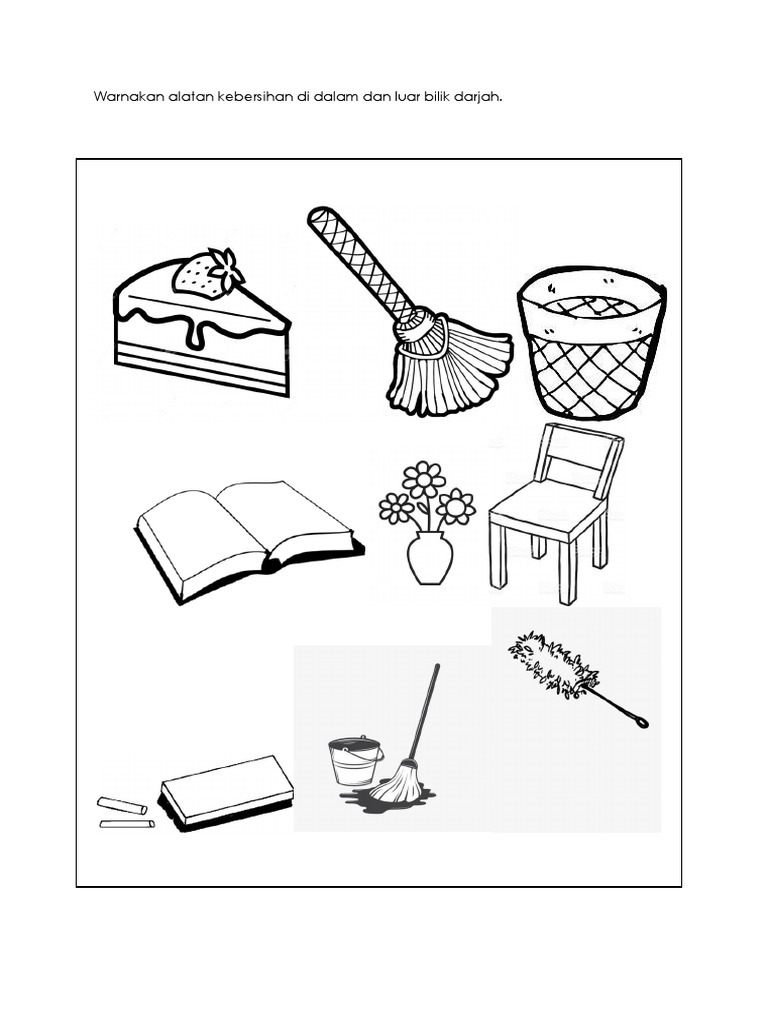 Warnakan alatan kebersihan di dalam dan luar bilik darjah.