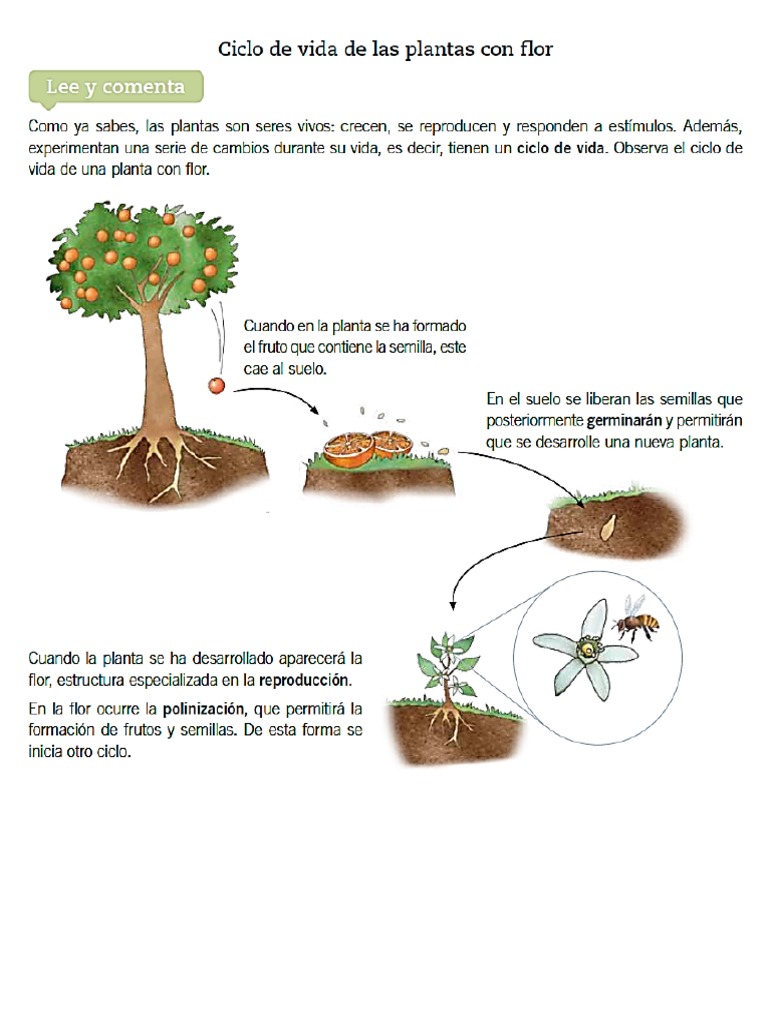 Ciclo de vida de las plantas con flor

Lee y comenta

Como ya sabes, las plantas son seres vivos: crecen, se reproducen y responden a estímulos. Además, experimentan una serie de cambios durante su vida, es decir, tienen un ciclo de vida. Observa el ciclo de vida de una planta con flor.

Cuando en la planta se ha formado el fruto que contiene la semilla, este cae al suelo.

En el suelo se liberan las semillas que posteriormente germinarán y permitirán que se desarrolle una nueva planta.

Cuando la planta se ha desarrollado aparecerá la flor, estructura especializada en la reproducción.

En la flor ocurre la polinización, que permitirá la formación de frutos y semillas. De esta forma se inicia otro ciclo.