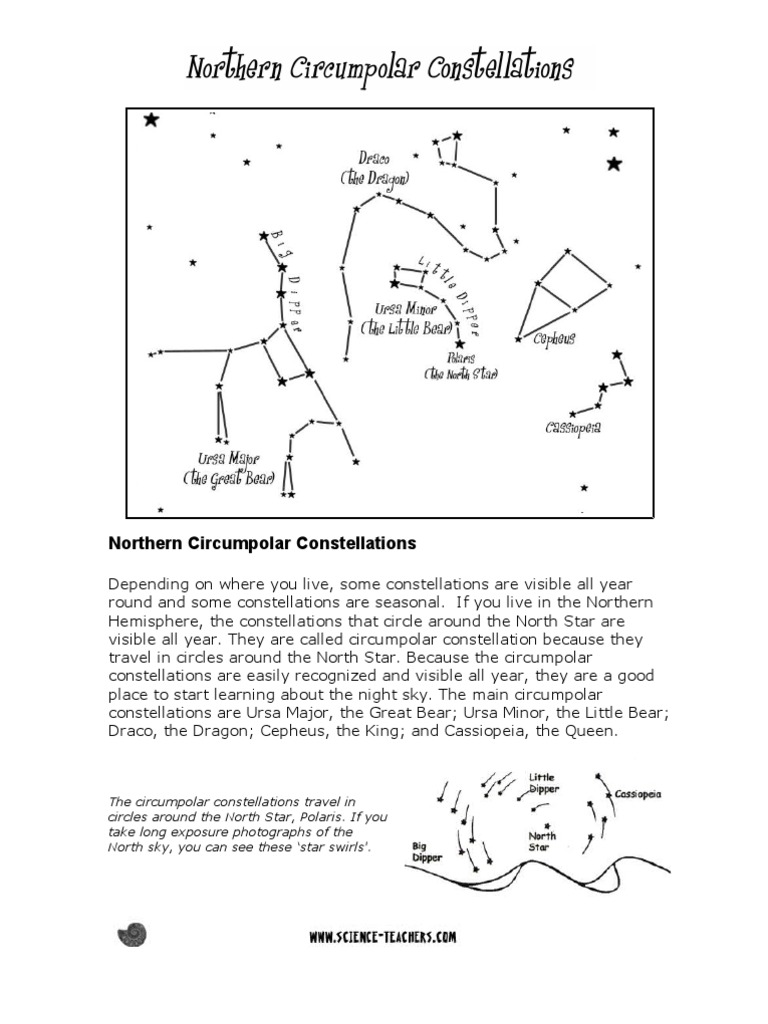 Northern Circumpolar Constellations

Draco
(the Dragon)

Big Dipper

Little Dipper

Ursa Minor
(the Little Bear)

Polaris
(the North Star)

Cepheus

Cassiopeia

Ursa Major
(the Great Bear)

Northern Circumpolar Constellations

Depending on where you live, some constellations are visible all year round and some constellations are seasonal. If you live in the Northern Hemisphere, the constellations that circle around the North Star are visible all year. They are called circumpolar constellation because they travel in circles around the North Star. Because the circumpolar constellations are easily recognized and visible all year, they are a good place to start learning about the night sky. The main circumpolar constellations are Ursa Major, the Great Bear; Ursa Minor, the Little Bear; Draco, the Dragon; Cepheus, the King; and Cassiopeia, the Queen.

The circumpolar constellations travel in circles around the North Star, Polaris. If you take long exposure photographs of the North sky, you can see these 'star swirls'.

Little Dipper

Cassiopeia

North Star

Big Dipper

WWW.SCIENCE-TEACHERS.COM