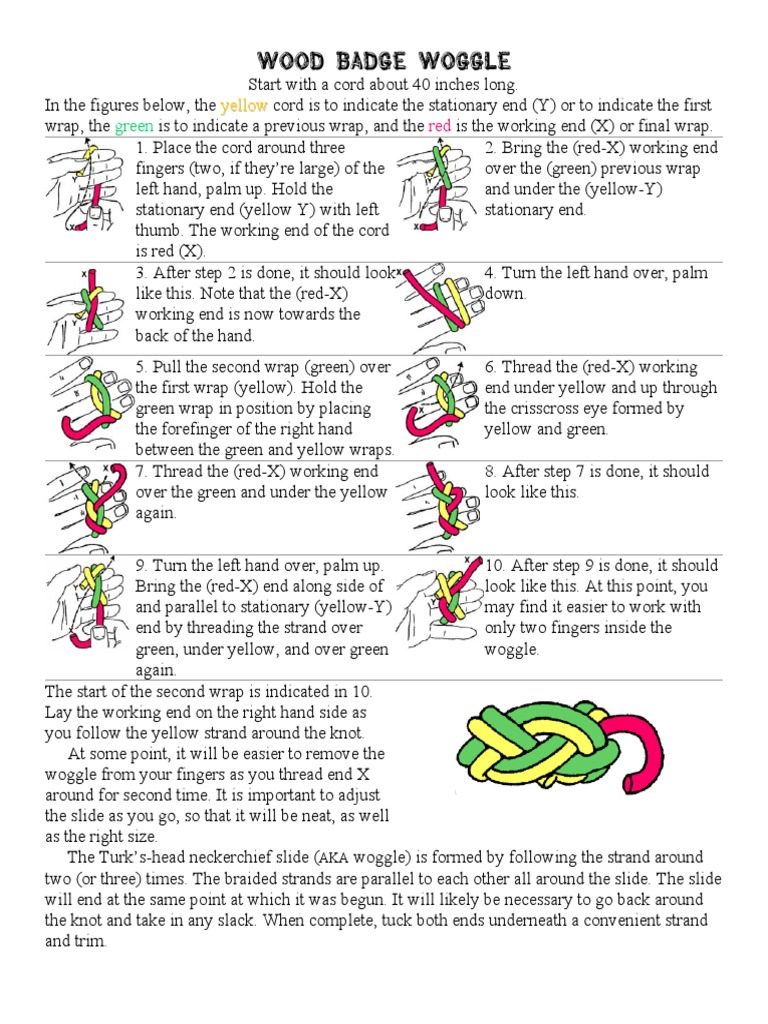 WOOD BADGE WOGGLE

Start with a cord about 40 inches long.

In the figures below, the yellow cord is to indicate the stationary end (Y) or to indicate the first wrap, the green is to indicate a previous wrap, and the red is the working end (X) or final wrap.

1. Place the cord around three fingers (two, if they're large) of the left hand, palm up. Hold the stationary end (yellow Y) with left thumb. The working end of the cord is red (X).

2. Bring the (red-X) working end over the (green) previous wrap and under the (yellow-Y) stationary end.

3. After step 2 is done, it should look like this. Note that the (red-X) working end is now towards the back of the hand.

4. Turn the left hand over, palm down.

5. Pull the second wrap (green) over the first wrap (yellow). Hold the green wrap in position by placing the forefinger of the right hand between the green and yellow wraps.

6. Thread the (red-X) working end under yellow and up through the crisscross eye formed by yellow and green.

7. Thread the (red-X) working end over the green and under the yellow again.

8. After step 7 is done, it should look like this.

9. Turn the left hand over, palm up. Bring the (red-X) end along side of and parallel to stationary (yellow-Y) end by threading the strand over green, under yellow, and over green again.

10. After step 9 is done, it should look like this. At this point, you may find it easier to work with only two fingers inside the woggle.

The start of the second wrap is indicated in 10. Lay the working end on the right hand side as you follow the yellow strand around the knot.

At some point, it will be easier to remove the woggle from your fingers as you thread end X around for second time. It is important to adjust the slide as you go, so that it will be neat, as well as the right size.

The Turk's-head neckerchief slide (AKA woggle) is formed by following the strand around two (or three) times. The braided strands are parallel to each other all around the slide. The slide will end at the same point at which it was begun. It will likely be necessary to go back around the knot and take in any slack. When complete, tuck both ends underneath a convenient strand and trim.