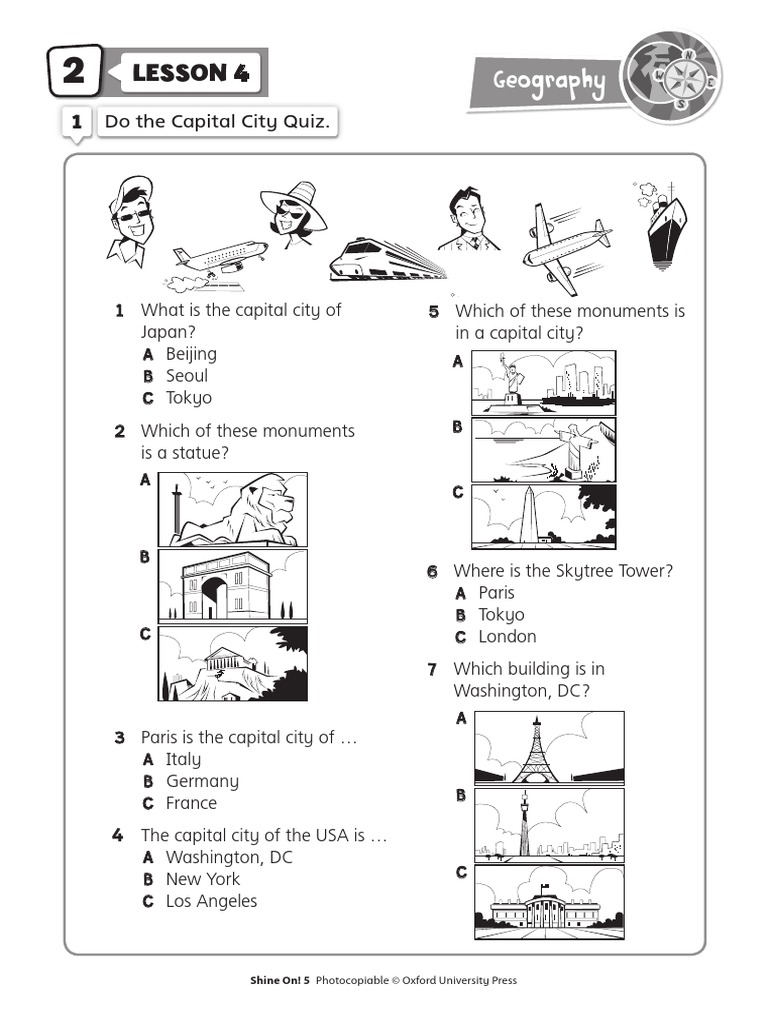 2 LESSON 4

Geography

N W E S

1 Do the Capital City Quiz.

1 What is the capital city of Japan?
A Beijing
B Seoul
C Tokyo

2 Which of these monuments is a statue?
A
B
C

3 Paris is the capital city of …
A Italy
B Germany
C France

4 The capital city of the USA is …
A Washington, DC
B New York
C Los Angeles

5 Which of these monuments is in a capital city?
A
B
C

6 Where is the Skytree Tower?
A Paris
B Tokyo
C London

7 Which building is in Washington, DC?
A
B
C

Shine On! 5 Photocopiable © Oxford University Press