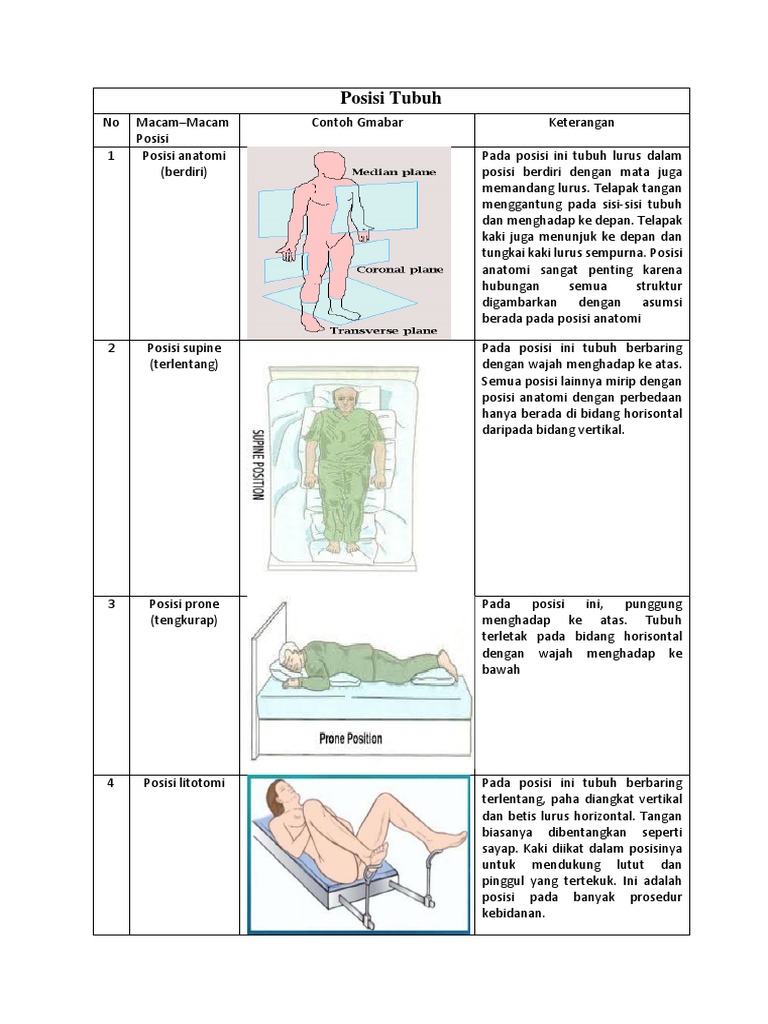 Posisi Tubuh

| No | Macam–Macam Posisi | Contoh Gmabar | Keterangan |
|---|---|---|---|
| 1 | Posisi anatomi (berdiri) | Median plane Coronal plane Transverse plane | Pada posisi ini tubuh lurus dalam posisi berdiri dengan mata juga memandang lurus. Telapak tangan menggantung pada sisi-sisi tubuh dan menghadap ke depan. Telapak kaki juga menunjuk ke depan dan tungkai kaki lurus sempurna. Posisi anatomi sangat penting karena hubungan semua struktur digambarkan dengan asumsi berada pada posisi anatomi |
| 2 | Posisi supine (terlentang) | SUPINE POSITION | Pada posisi ini tubuh berbaring dengan wajah menghadap ke atas. Semua posisi lainnya mirip dengan posisi anatomi dengan perbedaan hanya berada di bidang horisontal daripada bidang vertikal. |
| 3 | Posisi prone (tengkurap) | Prone Position | Pada posisi ini, punggung menghadap ke atas. Tubuh terletak pada bidang horisontal dengan wajah menghadap ke bawah |
| 4 | Posisi litotomi | | Pada posisi ini tubuh berbaring terlentang, paha diangkat vertikal dan betis lurus horizontal. Tangan biasanya dibentangkan seperti sayap. Kaki diikat dalam posisinya untuk mendukung lutut dan pinggul yang tertekuk. Ini adalah posisi pada banyak prosedur kebidanan. |