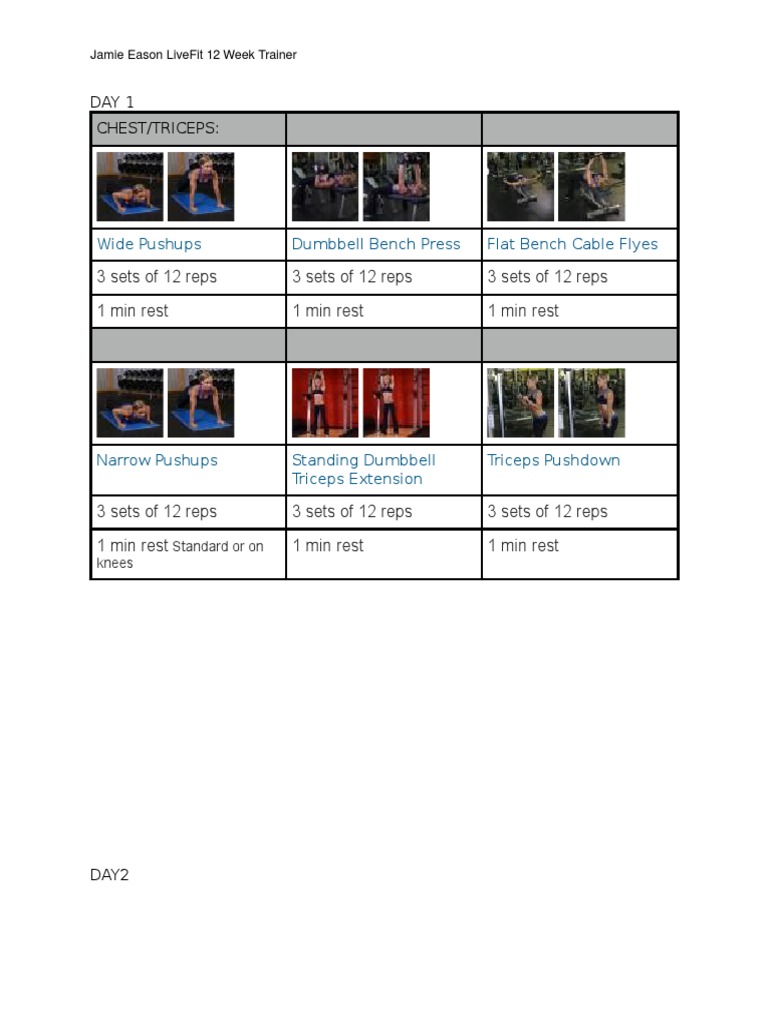 Jamie Eason LiveFit 12 Week Trainer

DAY 1

| CHEST/TRICEPS: | | |
|---|---|---|
| | | |
| Wide Pushups | Dumbbell Bench Press | Flat Bench Cable Flyes |
| 3 sets of 12 reps | 3 sets of 12 reps | 3 sets of 12 reps |
| 1 min rest | 1 min rest | 1 min rest |
| | | |
| | | |
| Narrow Pushups | Standing Dumbbell Triceps Extension | Triceps Pushdown |
| 3 sets of 12 reps | 3 sets of 12 reps | 3 sets of 12 reps |
| 1 min rest Standard or on knees | 1 min rest | 1 min rest |

DAY2