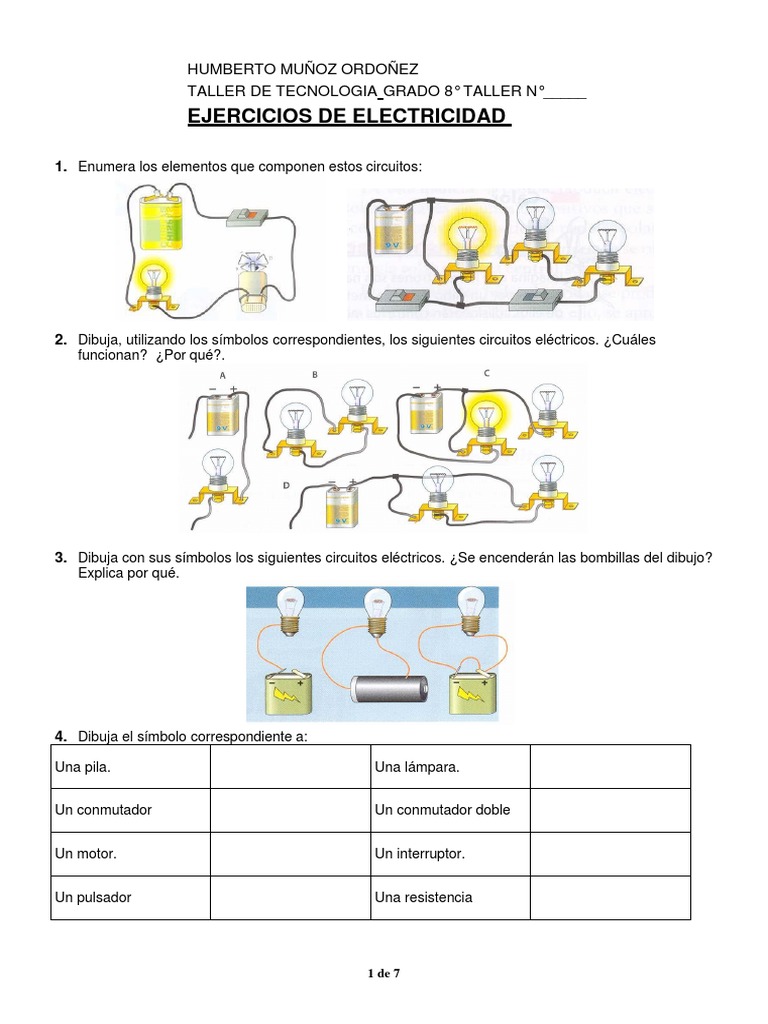 HUMBERTO MUÑOZ ORDOÑEZ
TALLER DE TECNOLOGIA_GRADO 8° TALLER N°_____
EJERCICIOS DE ELECTRICIDAD

1. Enumera los elementos que componen estos circuitos:

2. Dibuja, utilizando los símbolos correspondientes, los siguientes circuitos eléctricos. ¿Cuáles funcionan? ¿Por qué?.

A
B
C
D

3. Dibuja con sus símbolos los siguientes circuitos eléctricos. ¿Se encenderán las bombillas del dibujo? Explica por qué.

4. Dibuja el símbolo correspondiente a:

| Una pila. | | Una lámpara. | |
|---|---|---|---|
| Un conmutador | | Un conmutador doble | |
| Un motor. | | Un interruptor. | |
| Un pulsador | | Una resistencia | |

1 de 7