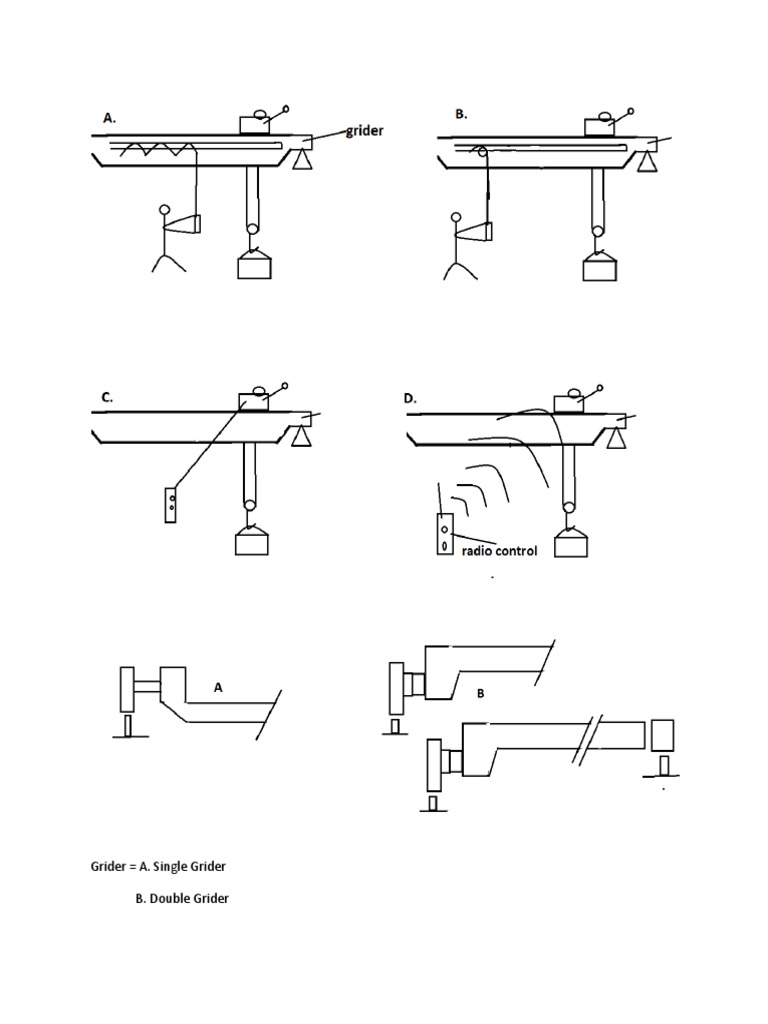 A.

grider

B.

C.

D.

radio control

A

B

Grider = A. Single Grider

B. Double Grider