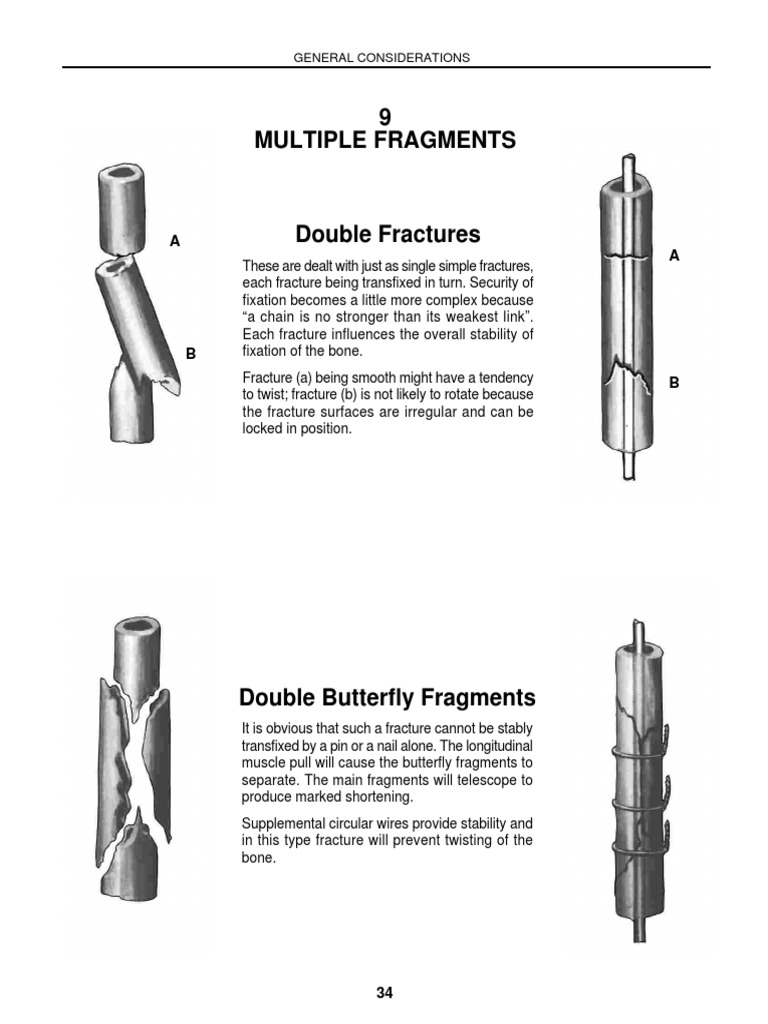 GENERAL CONSIDERATIONS

9
MULTIPLE FRAGMENTS

A

B

Double Fractures

These are dealt with just as single simple fractures, each fracture being transfixed in turn. Security of fixation becomes a little more complex because "a chain is no stronger than its weakest link". Each fracture influences the overall stability of fixation of the bone.

Fracture (a) being smooth might have a tendency to twist; fracture (b) is not likely to rotate because the fracture surfaces are irregular and can be locked in position.

A

B

Double Butterfly Fragments

It is obvious that such a fracture cannot be stably transfixed by a pin or a nail alone. The longitudinal muscle pull will cause the butterfly fragments to separate. The main fragments will telescope to produce marked shortening.

Supplemental circular wires provide stability and in this type fracture will prevent twisting of the bone.

34