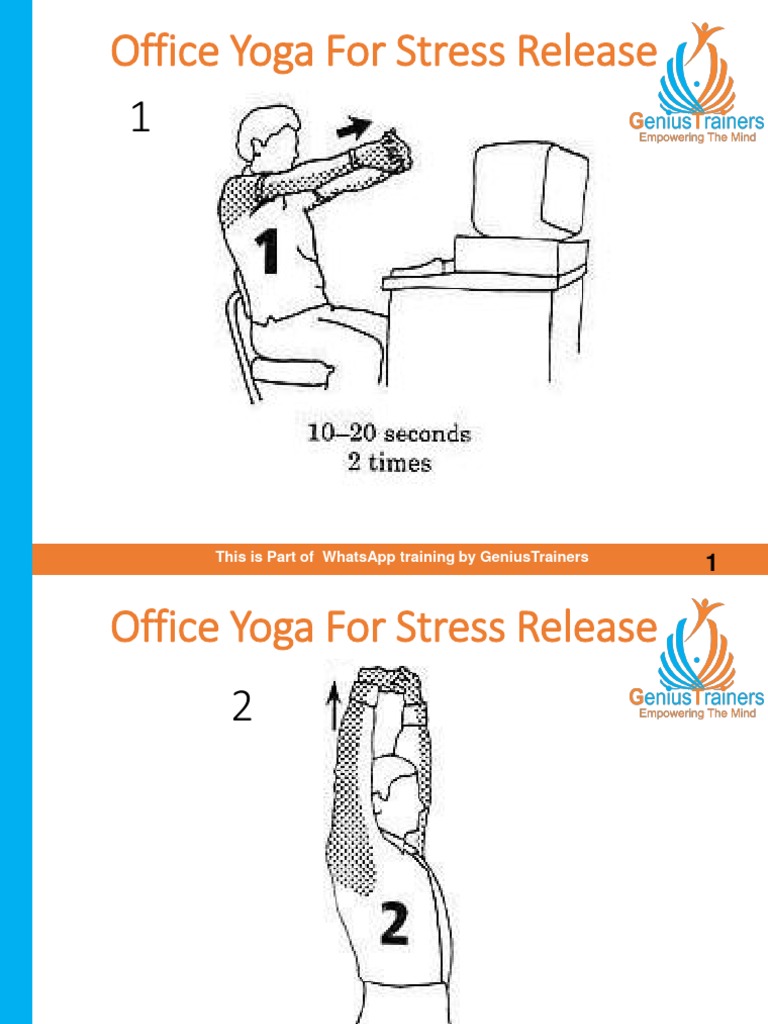 Office Yoga For Stress Release

GeniusTrainers
Empowering The Mind

1

1

10–20 seconds
2 times

This is Part of WhatsApp training by GeniusTrainers

1

Office Yoga For Stress Release

GeniusTrainers
Empowering The Mind

2

2