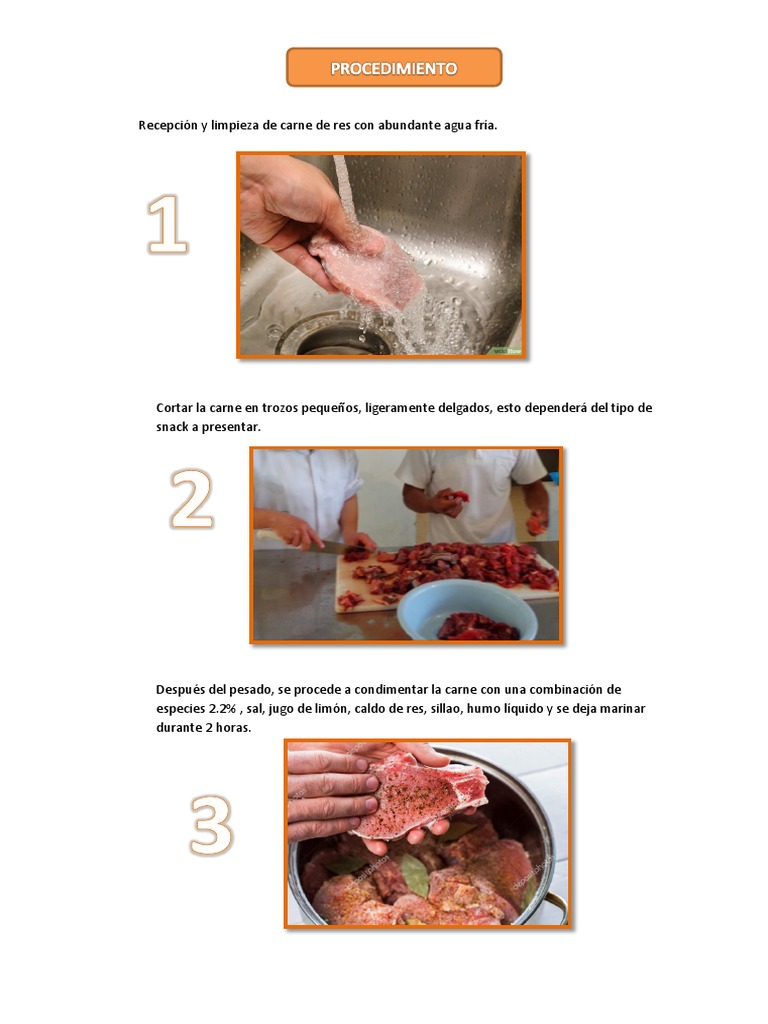 PROCEDIMIENTO

Recepción y limpieza de carne de res con abundante agua fria.

1

Cortar la carne en trozos pequeños, ligeramente delgados, esto dependerá del tipo de snack a presentar.

2

Después del pesado, se procede a condimentar la carne con una combinación de especies 2.2% , sal, jugo de limón, caldo de res, sillao, humo líquido y se deja marinar durante 2 horas.

3