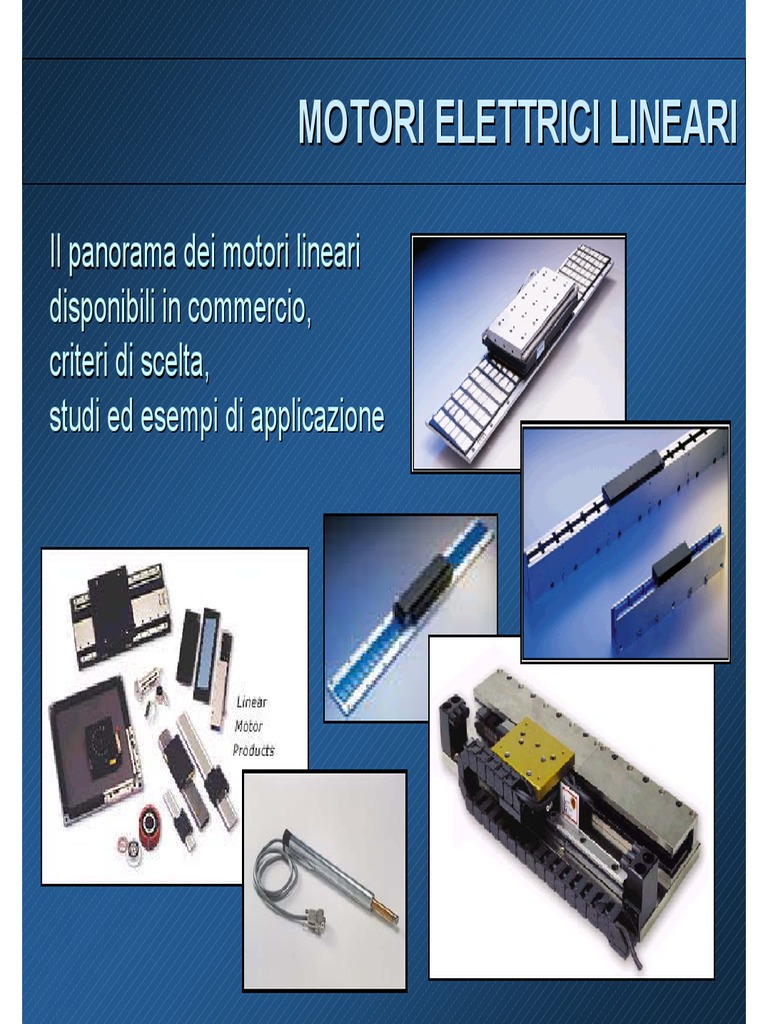 MOTORI ELETTRICI LINEARI

Il panorama dei motori lineari disponibili in commercio, criteri di scelta, studi ed esempi di applicazione

Linear Motor Products