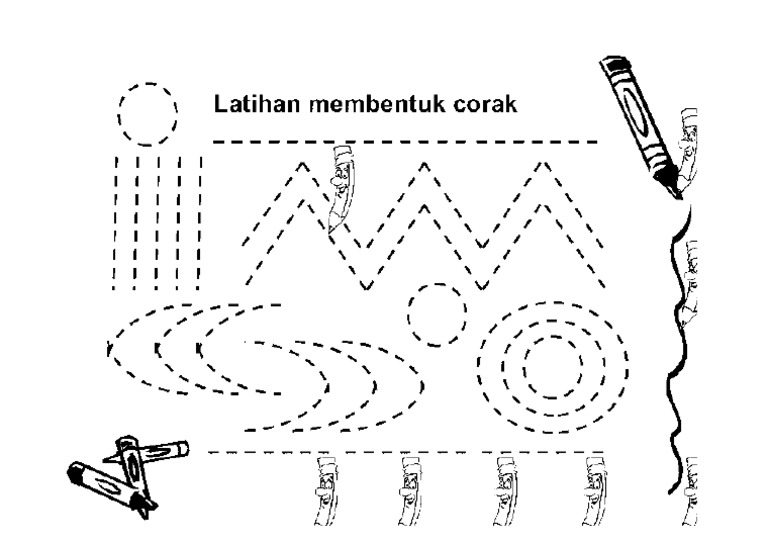 Latihan membentuk corak