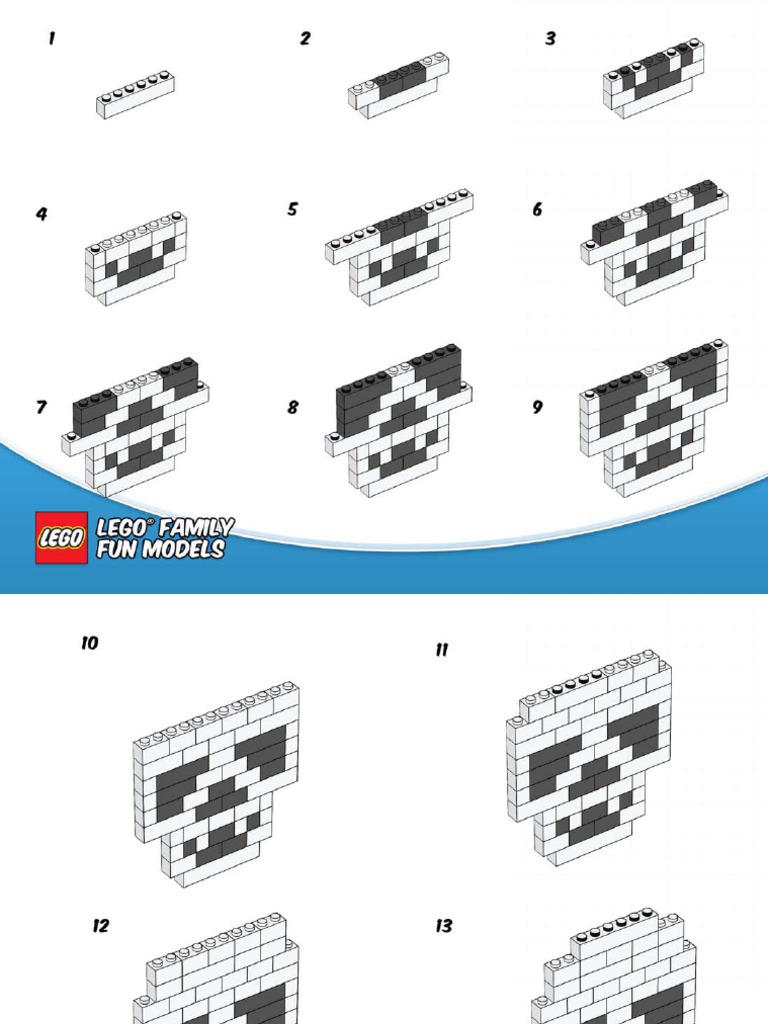 1

2

3

4

5

6

7

8

9

LEGO

LEGO® FAMILY FUN MODELS

10

11

12

13