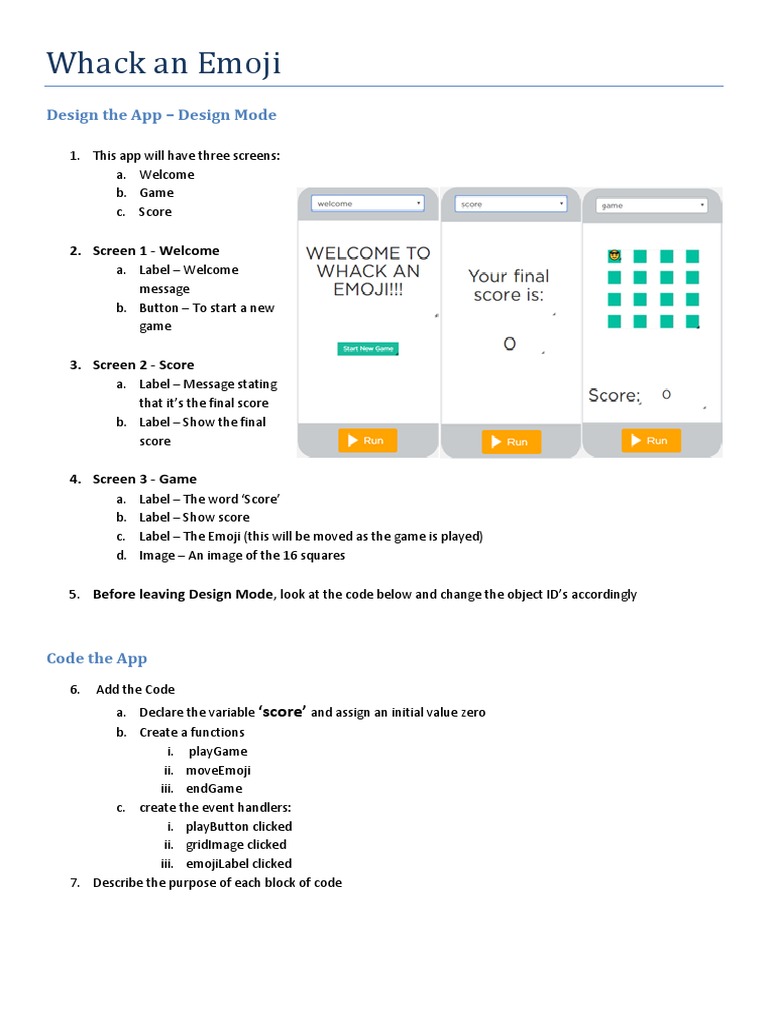 Whack an Emoji

Design the App – Design Mode

1. This app will have three screens:
   a. Welcome
   b. Game
   c. Score

2. Screen 1 - Welcome
   a. Label – Welcome message
   b. Button – To start a new game

3. Screen 2 - Score
   a. Label – Message stating that it's the final score
   b. Label – Show the final score

welcome

WELCOME TO WHACK AN EMOJI!!!

Start New Game

Run

score

Your final score is:

0

Run

game

Score: 0

Run

4. Screen 3 - Game
   a. Label – The word 'Score'
   b. Label – Show score
   c. Label – The Emoji (this will be moved as the game is played)
   d. Image – An image of the 16 squares

5. Before leaving Design Mode, look at the code below and change the object ID's accordingly

Code the App

6. Add the Code
   a. Declare the variable 'score' and assign an initial value zero
   b. Create a functions
      i. playGame
      ii. moveEmoji
      iii. endGame
   c. create the event handlers:
      i. playButton clicked
      ii. gridImage clicked
      iii. emojiLabel clicked
7. Describe the purpose of each block of code