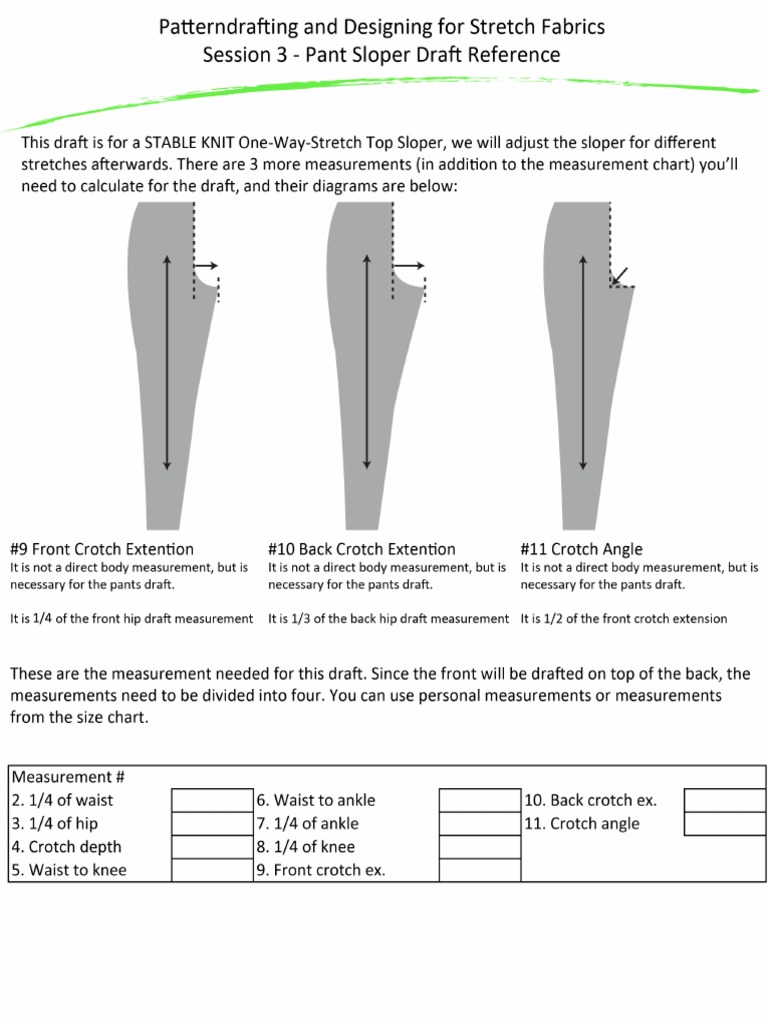 Patterndrafting and Designing for Stretch Fabrics
Session 3 - Pant Sloper Draft Reference

This draft is for a STABLE KNIT One-Way-Stretch Top Sloper, we will adjust the sloper for different stretches afterwards. There are 3 more measurements (in addition to the measurement chart) you'll need to calculate for the draft, and their diagrams are below:

#9 Front Crotch Extention
It is not a direct body measurement, but is necessary for the pants draft.

It is 1/4 of the front hip draft measurement

#10 Back Crotch Extention
It is not a direct body measurement, but is necessary for the pants draft.

It is 1/3 of the back hip draft measurement

#11 Crotch Angle
It is not a direct body measurement, but is necessary for the pants draft.

It is 1/2 of the front crotch extension

These are the measurement needed for this draft. Since the front will be drafted on top of the back, the measurements need to be divided into four. You can use personal measurements or measurements from the size chart.

| Measurement # | | | | | |
|---|---|---|---|---|---|
| 2. 1/4 of waist | | 6. Waist to ankle | | 10. Back crotch ex. | |
| 3. 1/4 of hip | | 7. 1/4 of ankle | | 11. Crotch angle | |
| 4. Crotch depth | | 8. 1/4 of knee | | | |
| 5. Waist to knee | | 9. Front crotch ex. | | | |