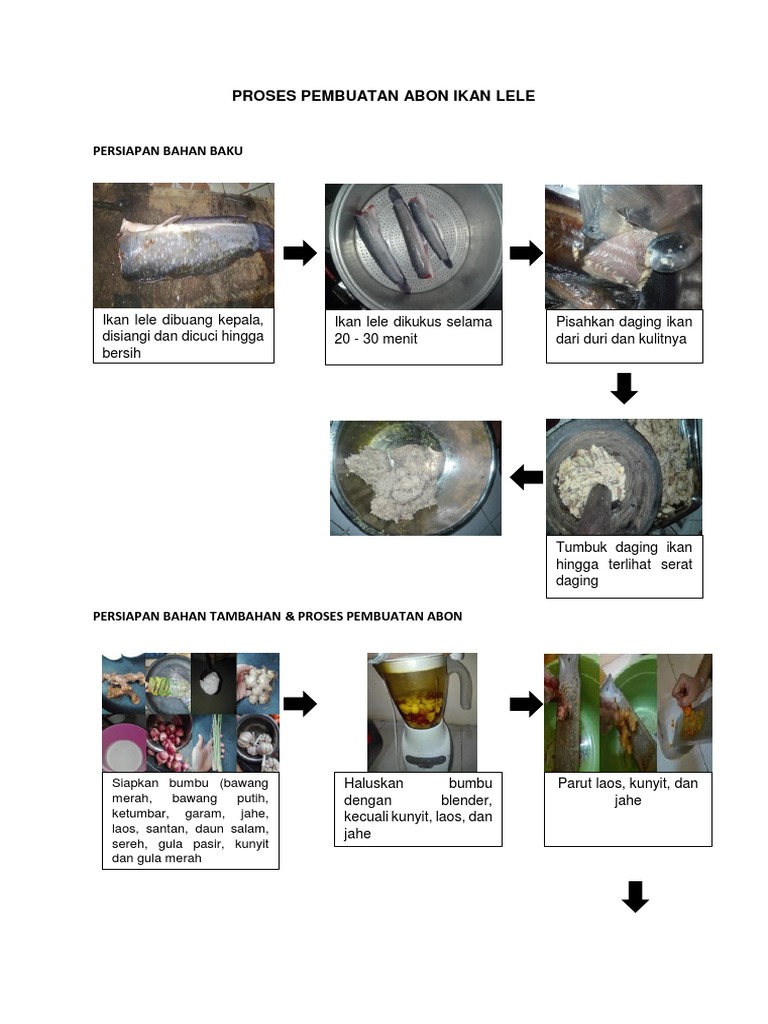 PROSES PEMBUATAN ABON IKAN LELE

PERSIAPAN BAHAN BAKU

Ikan lele dibuang kepala, disiangi dan dicuci hingga bersih

Ikan lele dikukus selama 20 - 30 menit

Pisahkan daging ikan dari duri dan kulitnya

Tumbuk daging ikan hingga terlihat serat daging

PERSIAPAN BAHAN TAMBAHAN & PROSES PEMBUATAN ABON

Siapkan bumbu (bawang merah, bawang putih, ketumbar, garam, jahe, laos, santan, daun salam, sereh, gula pasir, kunyit dan gula merah

Haluskan bumbu dengan blender, kecuali kunyit, laos, dan jahe

Parut laos, kunyit, dan jahe