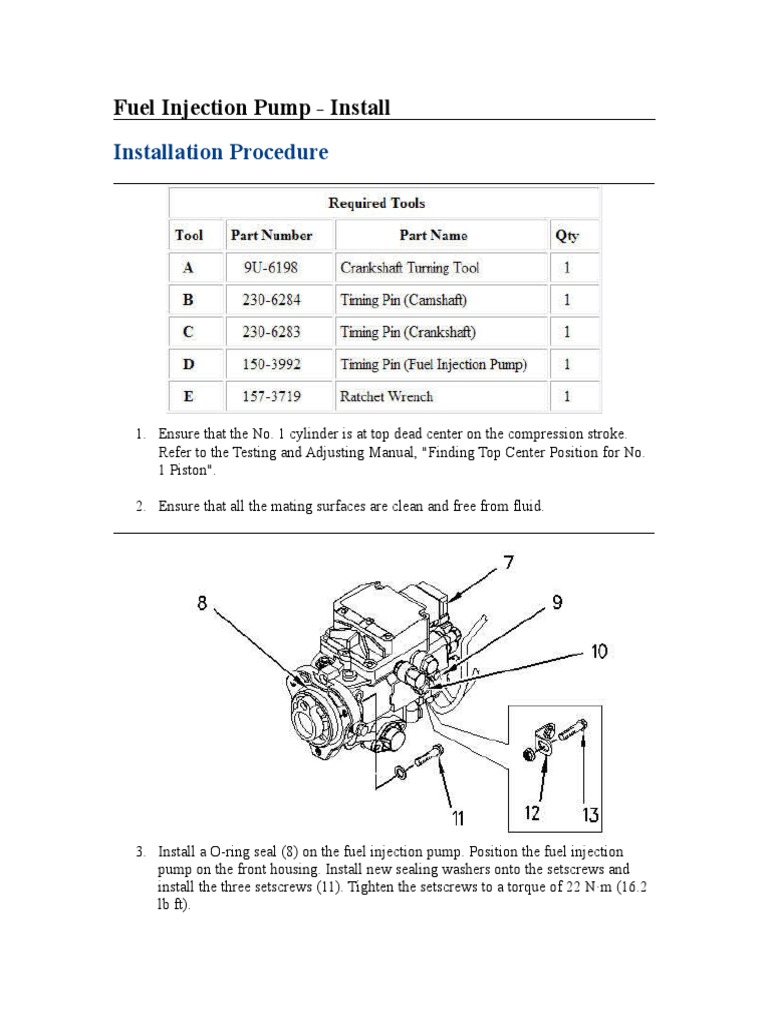 Fuel Injection Pump - Install

Installation Procedure

| Required Tools | | | |
|---|---|---|---|
| Tool | Part Number | Part Name | Qty |
| A | 9U-6198 | Crankshaft Turning Tool | 1 |
| B | 230-6284 | Timing Pin (Camshaft) | 1 |
| C | 230-6283 | Timing Pin (Crankshaft) | 1 |
| D | 150-3992 | Timing Pin (Fuel Injection Pump) | 1 |
| E | 157-3719 | Ratchet Wrench | 1 |

1. Ensure that the No. 1 cylinder is at top dead center on the compression stroke. Refer to the Testing and Adjusting Manual, "Finding Top Center Position for No. 1 Piston".

2. Ensure that all the mating surfaces are clean and free from fluid.

7
8
9
10
11
12
13

3. Install a O-ring seal (8) on the fuel injection pump. Position the fuel injection pump on the front housing. Install new sealing washers onto the setscrews and install the three setscrews (11). Tighten the setscrews to a torque of 22 N·m (16.2 lb ft).