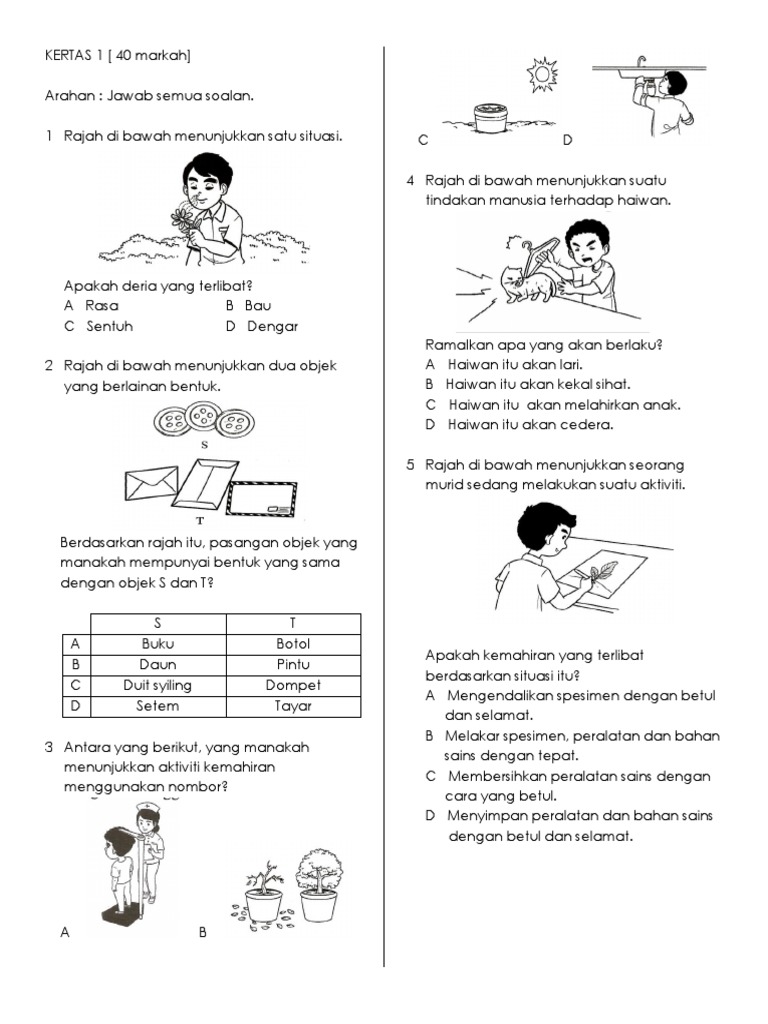 KERTAS 1 [ 40 markah]

Arahan : Jawab semua soalan.

1 Rajah di bawah menunjukkan satu situasi.

Apakah deria yang terlibat?
A Rasa
B Bau
C Sentuh
D Dengar

2 Rajah di bawah menunjukkan dua objek yang berlainan bentuk.

S

T

Berdasarkan rajah itu, pasangan objek yang manakah mempunyai bentuk yang sama dengan objek S dan T?

| | S | T |
|---|---|---|
| A | Buku | Botol |
| B | Daun | Pintu |
| C | Duit syiling | Dompet |
| D | Setem | Tayar |

3 Antara yang berikut, yang manakah menunjukkan aktiviti kemahiran menggunakan nombor?

A
B

C
D

4 Rajah di bawah menunjukkan suatu tindakan manusia terhadap haiwan.

Ramalkan apa yang akan berlaku?
A Haiwan itu akan lari.
B Haiwan itu akan kekal sihat.
C Haiwan itu akan melahirkan anak.
D Haiwan itu akan cedera.

5 Rajah di bawah menunjukkan seorang murid sedang melakukan suatu aktiviti.

Apakah kemahiran yang terlibat berdasarkan situasi itu?
A Mengendalikan spesimen dengan betul dan selamat.
B Melakar spesimen, peralatan dan bahan sains dengan tepat.
C Membersihkan peralatan sains dengan cara yang betul.
D Menyimpan peralatan dan bahan sains dengan betul dan selamat.