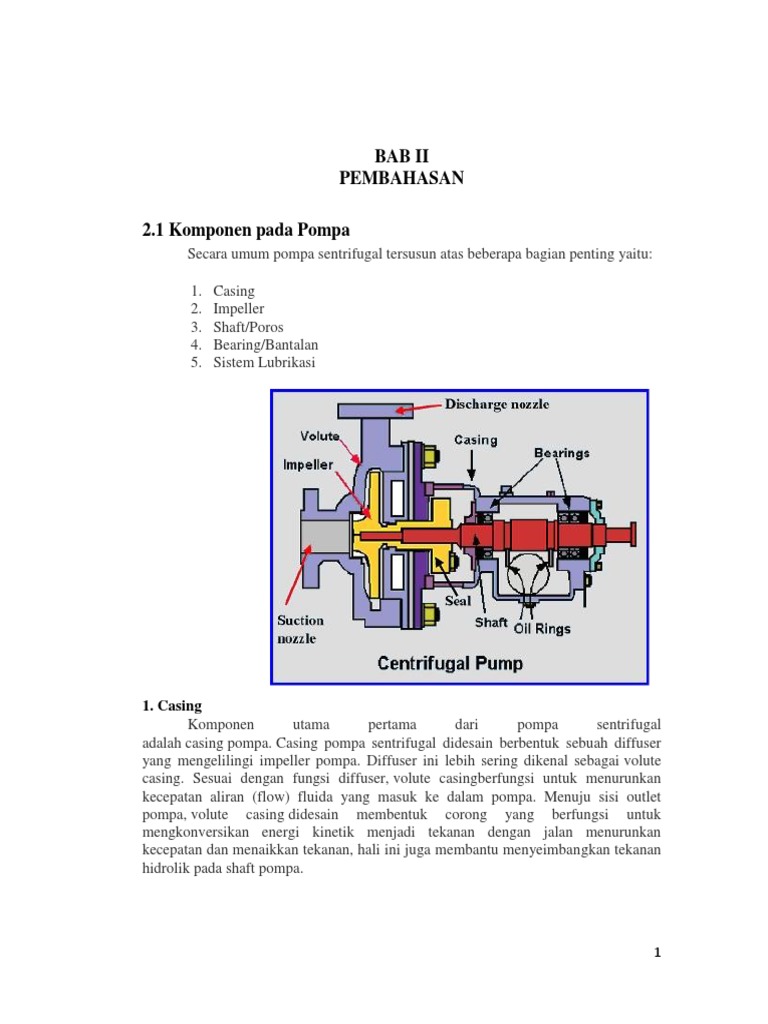 BAB II
PEMBAHASAN

2.1 Komponen pada Pompa

Secara umum pompa sentrifugal tersusun atas beberapa bagian penting yaitu:

1. Casing
2. Impeller
3. Shaft/Poros
4. Bearing/Bantalan
5. Sistem Lubrikasi

Discharge nozzle
Volute
Casing
Bearings
Impeller
Seal
Suction nozzle
Shaft
Oil Rings
Centrifugal Pump

1. Casing

Komponen utama pertama dari pompa sentrifugal adalah casing pompa. Casing pompa sentrifugal didesain berbentuk sebuah diffuser yang mengelilingi impeller pompa. Diffuser ini lebih sering dikenal sebagai volute casing. Sesuai dengan fungsi diffuser, volute casingberfungsi untuk menurunkan kecepatan aliran (flow) fluida yang masuk ke dalam pompa. Menuju sisi outlet pompa, volute casing didesain membentuk corong yang berfungsi untuk mengkonversikan energi kinetik menjadi tekanan dengan jalan menurunkan kecepatan dan menaikkan tekanan, hali ini juga membantu menyeimbangkan tekanan hidrolik pada shaft pompa.

1