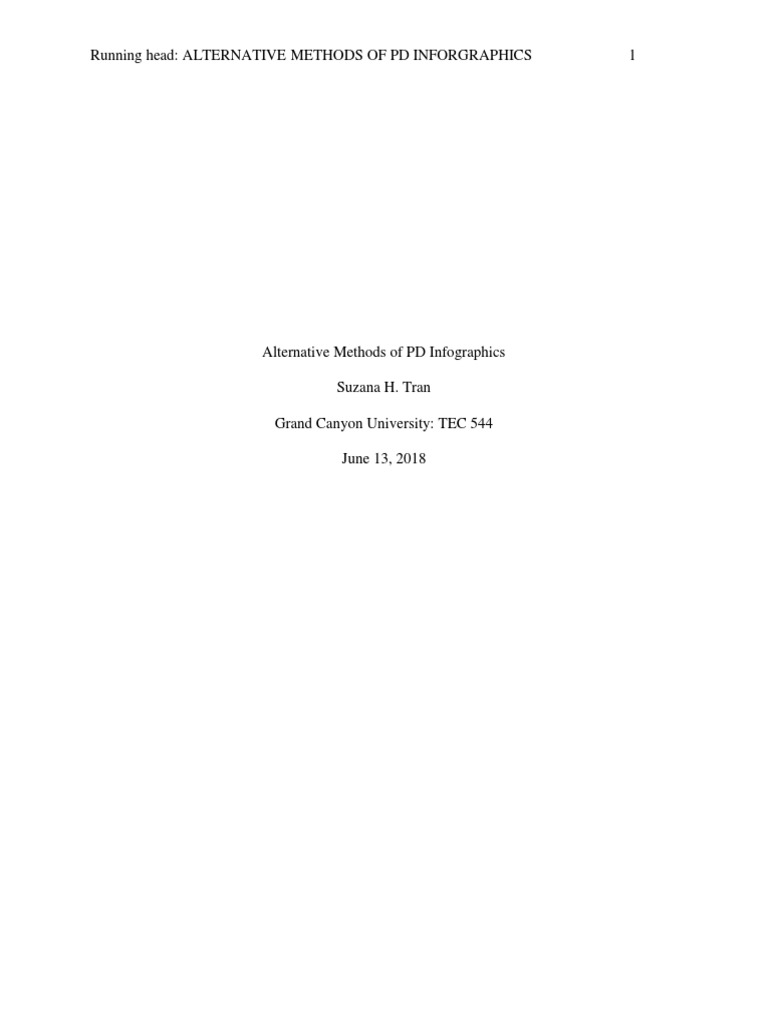 Running head: ALTERNATIVE METHODS OF PD INFORGRAPHICS 1

Alternative Methods of PD Infographics

Suzana H. Tran

Grand Canyon University: TEC 544

June 13, 2018