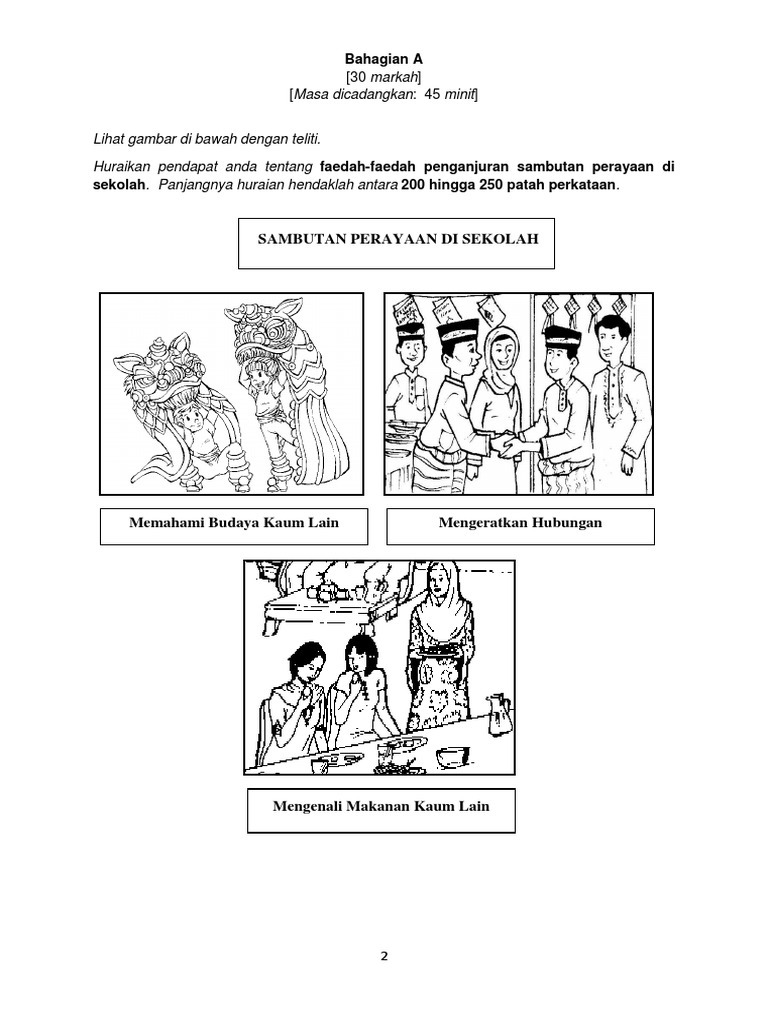 Bahagian A
[30 markah]
[Masa dicadangkan: 45 minit]

Lihat gambar di bawah dengan teliti.

Huraikan pendapat anda tentang faedah-faedah penganjuran sambutan perayaan di sekolah. Panjangnya huraian hendaklah antara 200 hingga 250 patah perkataan.

SAMBUTAN PERAYAAN DI SEKOLAH

Memahami Budaya Kaum Lain

Mengeratkan Hubungan

Mengenali Makanan Kaum Lain

2