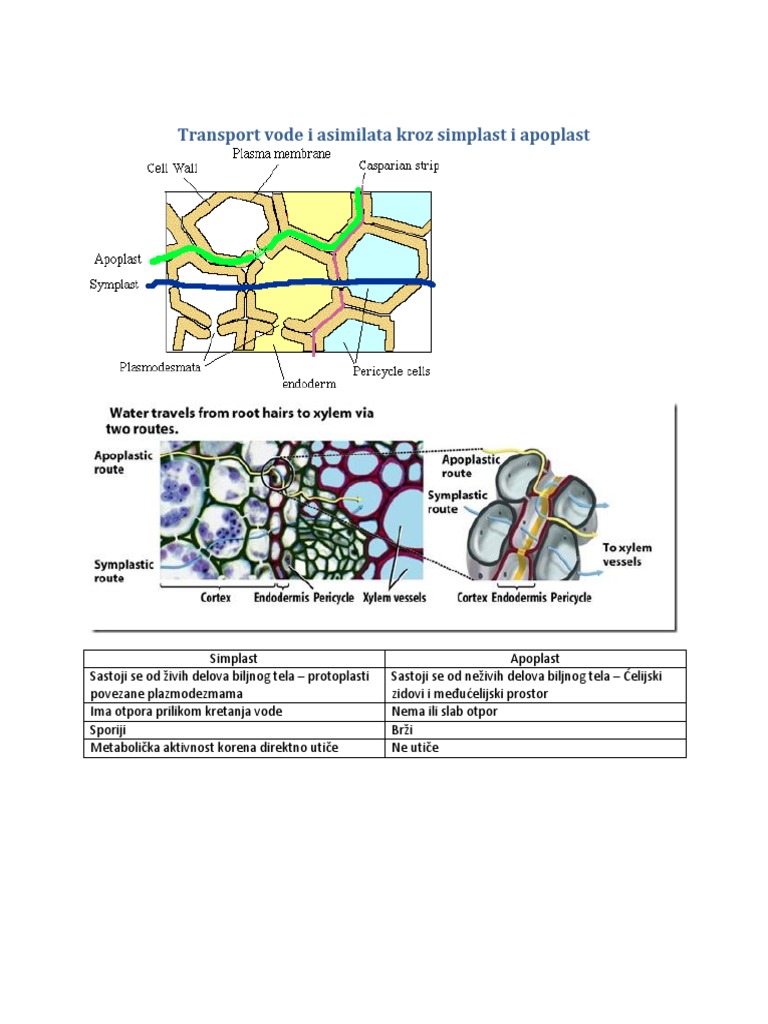 Transport vode i asimilata kroz simplast i apoplast

Cell Wall
Plasma membrane
Casparian strip
Apoplast
Symplast
Plasmodesmata
endoderm
Pericycle cells

Water travels from root hairs to xylem via two routes.

Apoplastic route
Symplastic route
Cortex
Endodermis
Pericycle
Xylem vessels
Apoplastic route
Symplastic route
To xylem vessels
Cortex
Endodermis
Pericycle

| Simplast | Apoplast |
|---|---|
| Sastoji se od živih delova biljnog tela – protoplasti povezane plazmodezmama | Sastoji se od neživih delova biljnog tela – Ćelijski zidovi i međućelijski prostor |
| Ima otpora prilikom kretanja vode | Nema ili slab otpor |
| Sporiji | Brži |
| Metabolička aktivnost korena direktno utiče | Ne utiče |