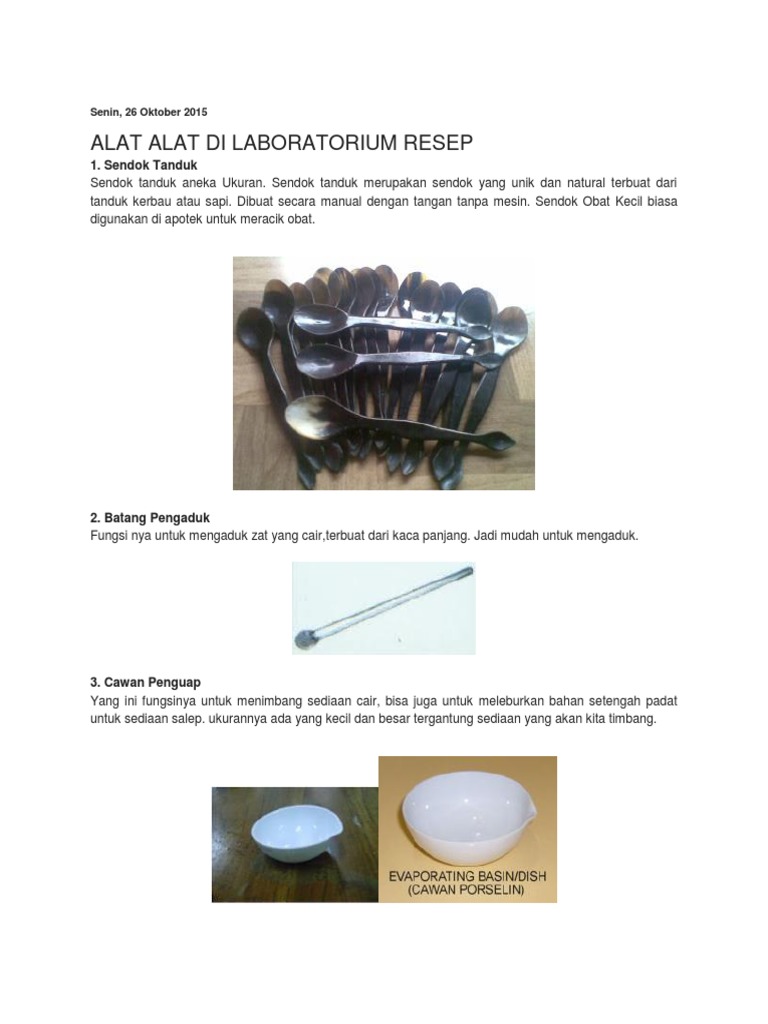 Senin, 26 Oktober 2015

ALAT ALAT DI LABORATORIUM RESEP

1. Sendok Tanduk

Sendok tanduk aneka Ukuran. Sendok tanduk merupakan sendok yang unik dan natural terbuat dari tanduk kerbau atau sapi. Dibuat secara manual dengan tangan tanpa mesin. Sendok Obat Kecil biasa digunakan di apotek untuk meracik obat.

2. Batang Pengaduk

Fungsi nya untuk mengaduk zat yang cair,terbuat dari kaca panjang. Jadi mudah untuk mengaduk.

3. Cawan Penguap

Yang ini fungsinya untuk menimbang sediaan cair, bisa juga untuk meleburkan bahan setengah padat untuk sediaan salep. ukurannya ada yang kecil dan besar tergantung sediaan yang akan kita timbang.

EVAPORATING BASIN/DISH
(CAWAN PORSELIN)