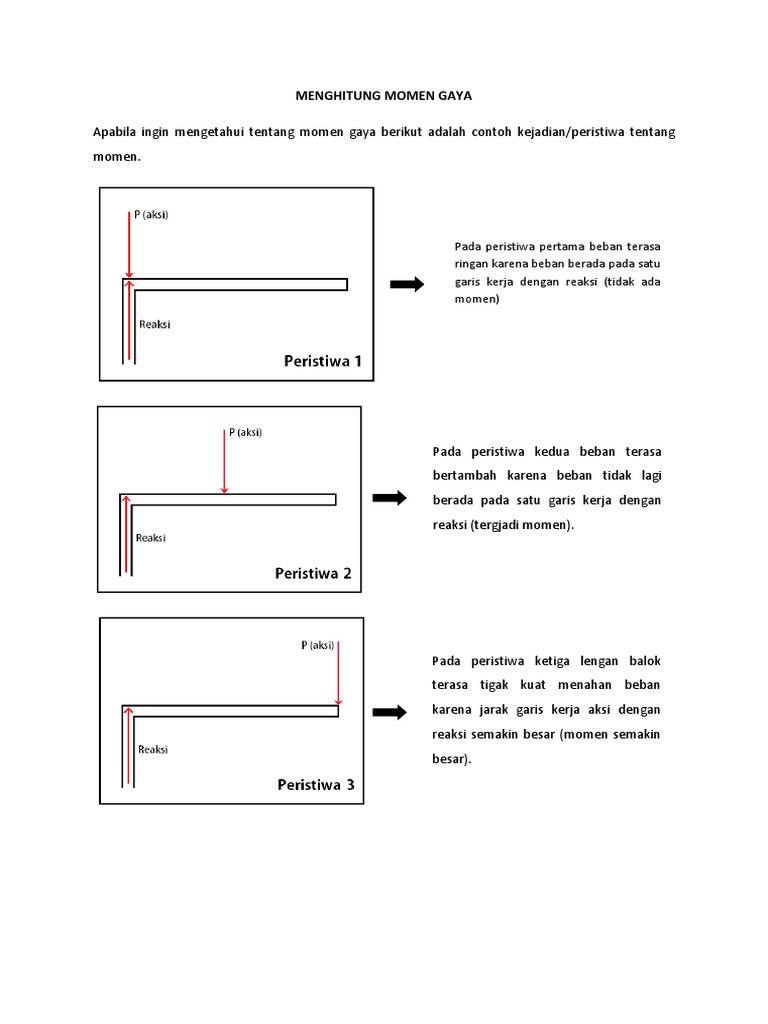 MENGHITUNG MOMEN GAYA

Apabila ingin mengetahui tentang momen gaya berikut adalah contoh kejadian/peristiwa tentang momen.

P (aksi)

Reaksi

Peristiwa 1

Pada peristiwa pertama beban terasa ringan karena beban berada pada satu garis kerja dengan reaksi (tidak ada momen)

P (aksi)

Reaksi

Peristiwa 2

Pada peristiwa kedua beban terasa bertambah karena beban tidak lagi berada pada satu garis kerja dengan reaksi (tergjadi momen).

P (aksi)

Reaksi

Peristiwa 3

Pada peristiwa ketiga lengan balok terasa tigak kuat menahan beban karena jarak garis kerja aksi dengan reaksi semakin besar (momen semakin besar).