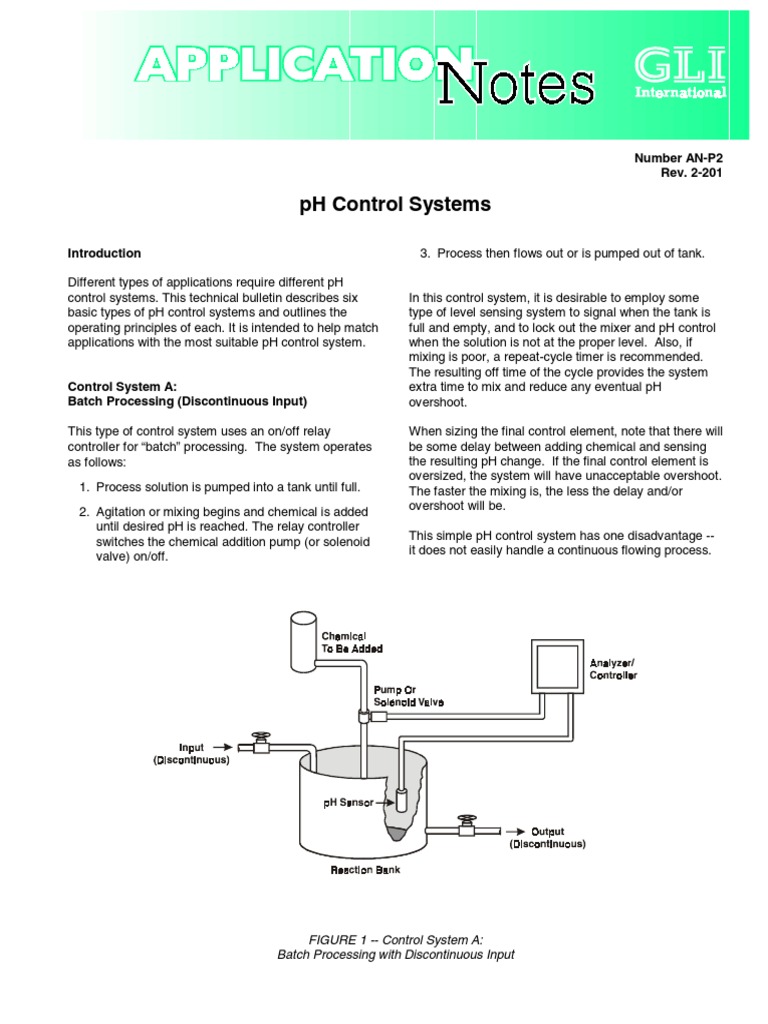 APPLICATION Notes GLI International

Number AN-P2
Rev. 2-201

pH Control Systems

Introduction

Different types of applications require different pH control systems. This technical bulletin describes six basic types of pH control systems and outlines the operating principles of each. It is intended to help match applications with the most suitable pH control system.

Control System A:
Batch Processing (Discontinuous Input)

This type of control system uses an on/off relay controller for “batch” processing. The system operates as follows:

1. Process solution is pumped into a tank until full.

2. Agitation or mixing begins and chemical is added until desired pH is reached. The relay controller switches the chemical addition pump (or solenoid valve) on/off.

3. Process then flows out or is pumped out of tank.

In this control system, it is desirable to employ some type of level sensing system to signal when the tank is full and empty, and to lock out the mixer and pH control when the solution is not at the proper level. Also, if mixing is poor, a repeat-cycle timer is recommended. The resulting off time of the cycle provides the system extra time to mix and reduce any eventual pH overshoot.

When sizing the final control element, note that there will be some delay between adding chemical and sensing the resulting pH change. If the final control element is oversized, the system will have unacceptable overshoot. The faster the mixing is, the less the delay and/or overshoot will be.

This simple pH control system has one disadvantage -- it does not easily handle a continuous flowing process.

Chemical To Be Added

Analyzer/ Controller

Pump Or Solenoid Valve

Input (Discontinuous)

pH Sensor

Output (Discontinuous)

Reaction Bank

FIGURE 1 -- Control System A:
Batch Processing with Discontinuous Input